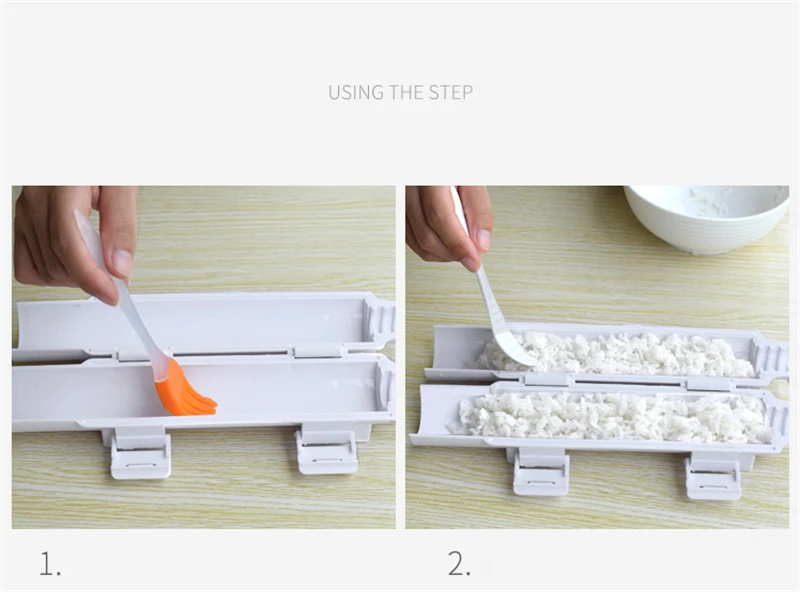 USING THE STEP

1.

2.