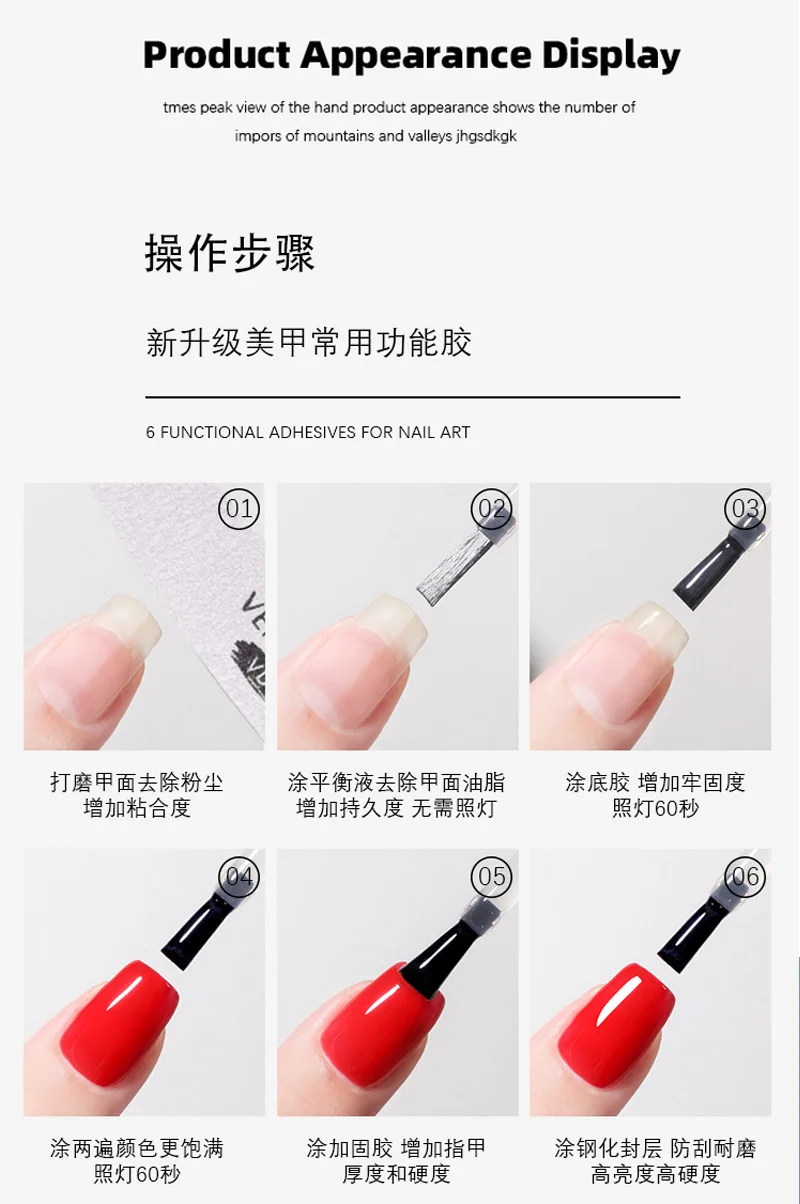 Product Appearance Display

tmes peak view of the hand product appearance shows the number of impors of mountains and valleys jhgsdkgk

操作步骤

新升级美甲常用功能胶

6 FUNCTIONAL ADHESIVES FOR NAIL ART

01

打磨甲面去除粉尘
增加粘合度

02

涂平衡液去除甲面油脂
增加持久度 无需照灯

03

涂底胶 增加牢固度
照灯60秒

04

涂两遍颜色更饱满
照灯60秒

05

涂加固胶 增加指甲
厚度和硬度

06

涂钢化封层 防刮耐磨
高亮度高硬度