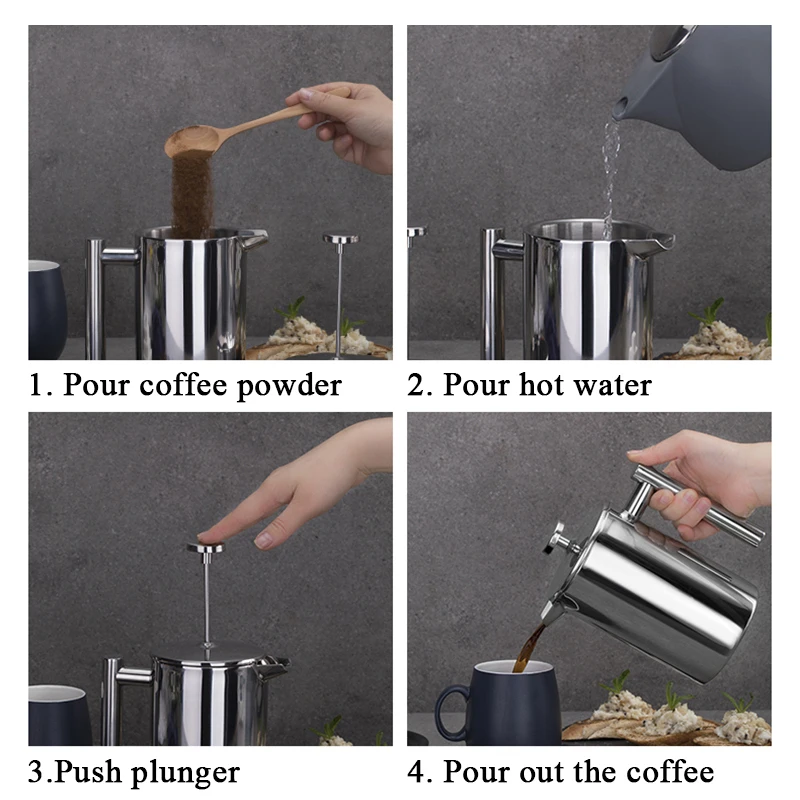 1. Pour coffee powder

2. Pour hot water

3.Push plunger

4. Pour out the coffee