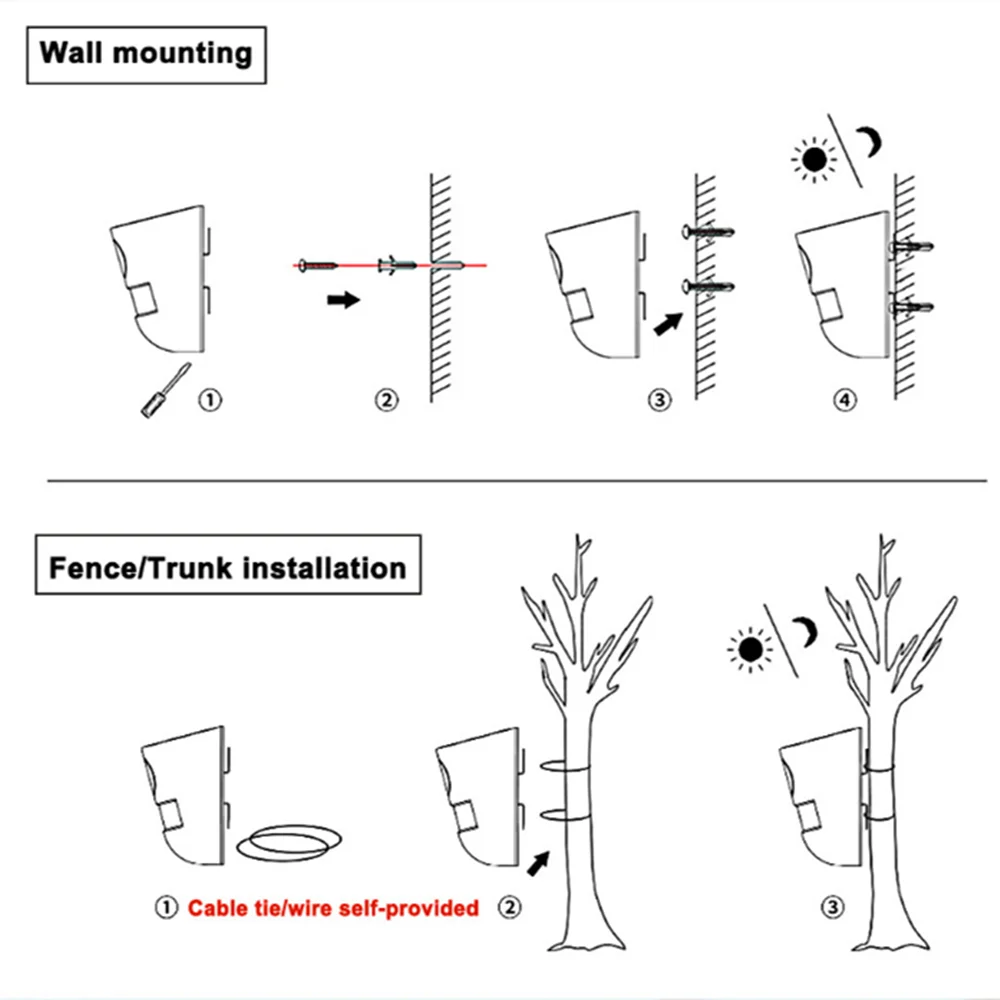 Wall mounting

①

②

③

④

Fence/Trunk installation

① Cable tie/wire self-provided

②

③