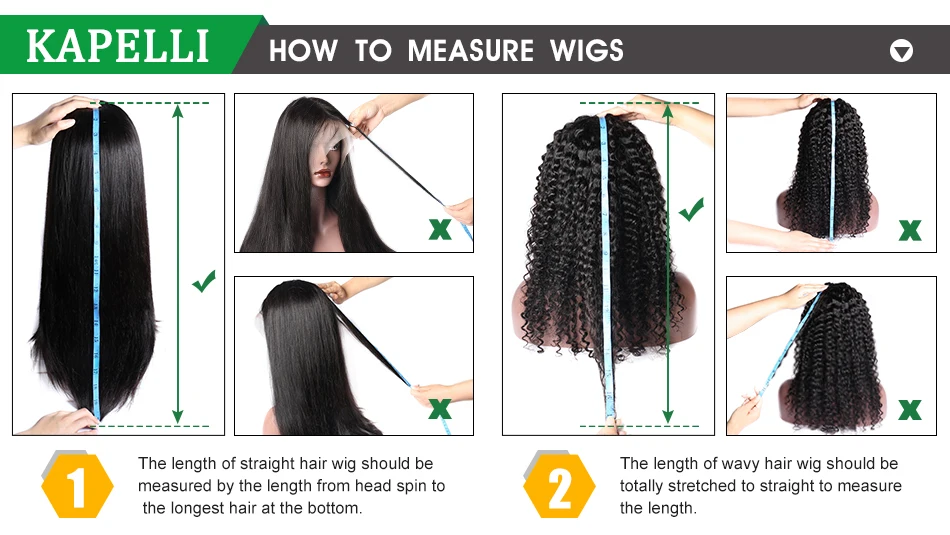 KAPELLI

HOW TO MEASURE WIGS

1

The length of straight hair wig should be measured by the length from head spin to the longest hair at the bottom.

2

The length of wavy hair wig should be totally stretched to straight to measure the length.