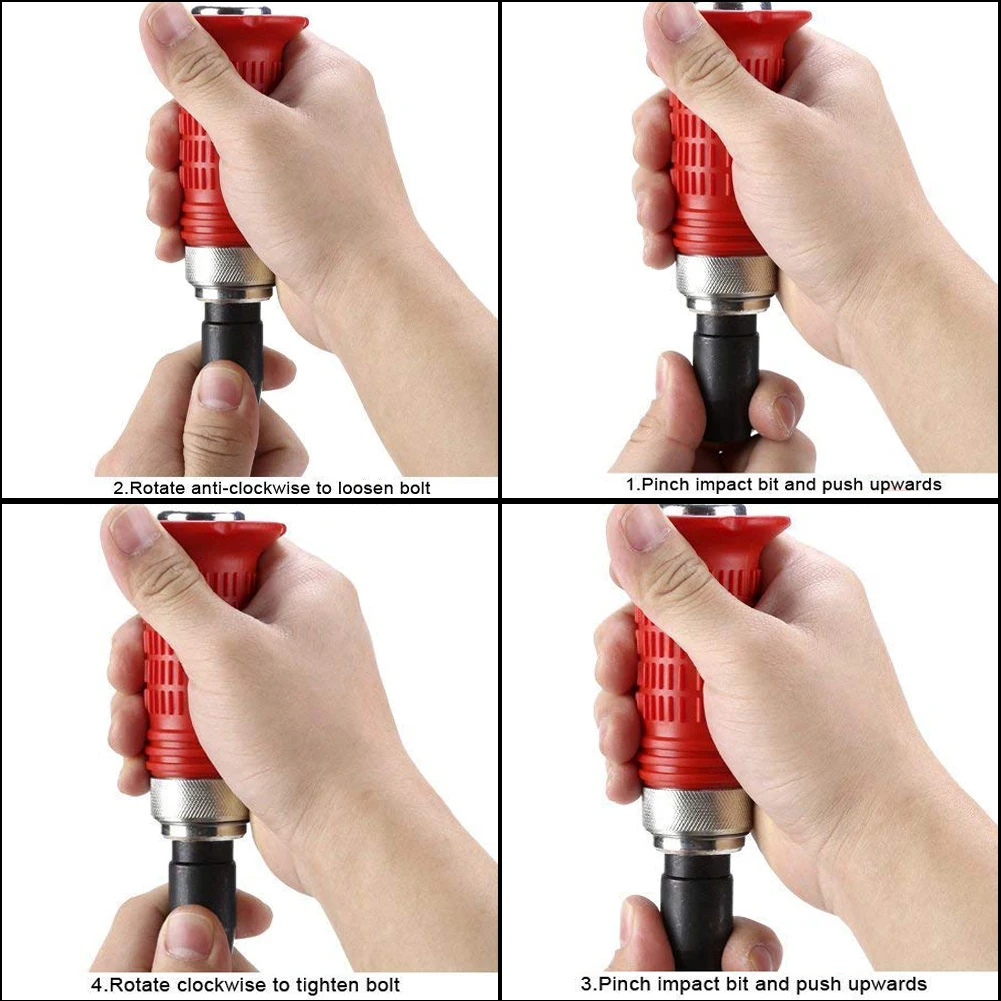 2.Rotate anti-clockwise to loosen bolt

1.Pinch impact bit and push upwards

4.Rotate clockwise to tighten bolt

3.Pinch impact bit and push upwards