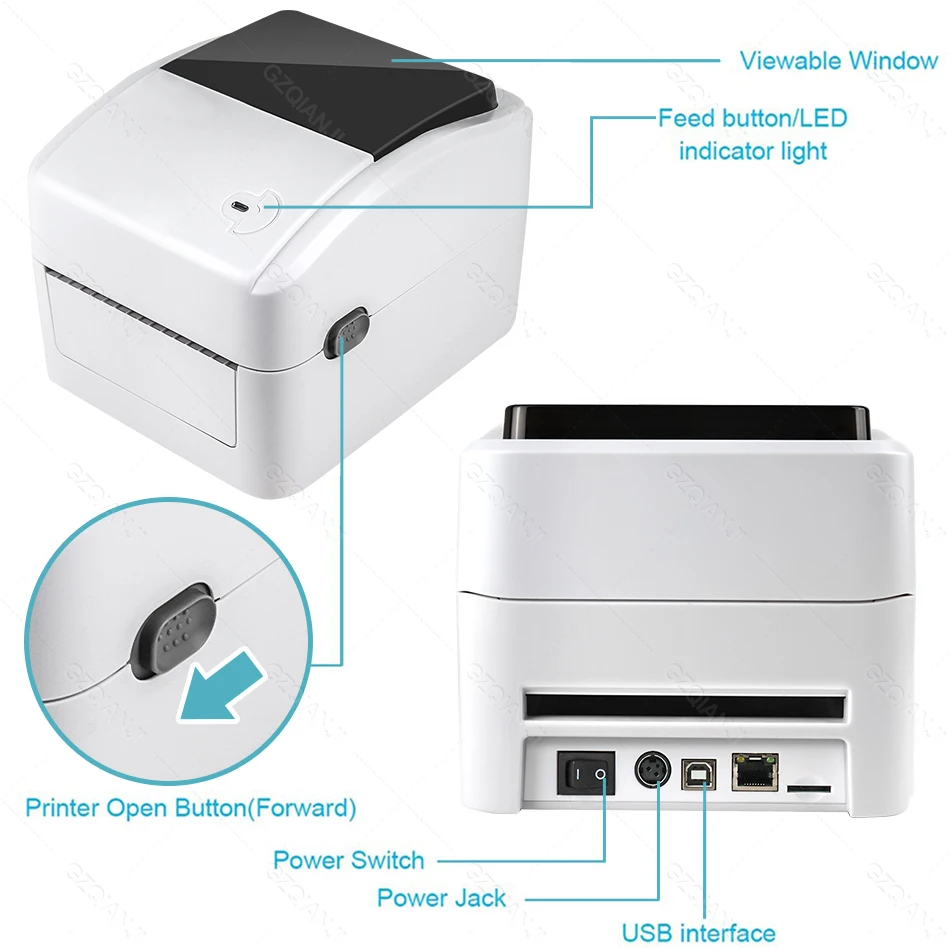 Viewable Window

Feed button/LED indicator light

Printer Open Button(Forward)

Power Switch

Power Jack

USB interface

GZQIANJI