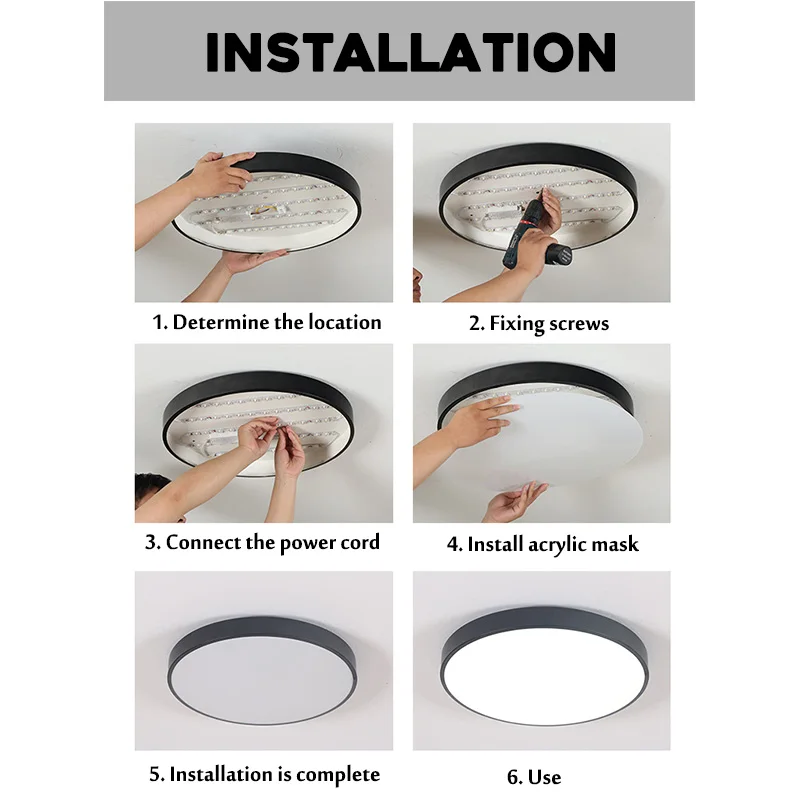 INSTALLATION

1. Determine the location

2. Fixing screws

3. Connect the power cord

4. Install acrylic mask

5. Installation is complete

6. Use