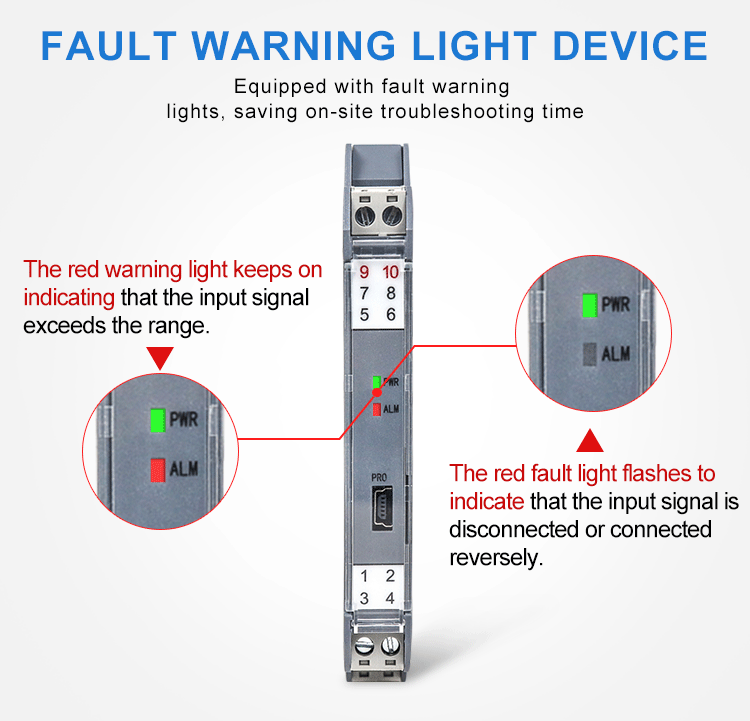 FAULT WARNING LIGHT DEVICE

Equipped with fault warning lights, saving on-site troubleshooting time

The red warning light keeps on indicating that the input signal exceeds the range.

PWR
ALM

9 10
7 8
5 6

PWR
ALM

PRO

1 2
3 4

PWR
ALM

The red fault light flashes to indicate that the input signal is disconnected or connected reversely.