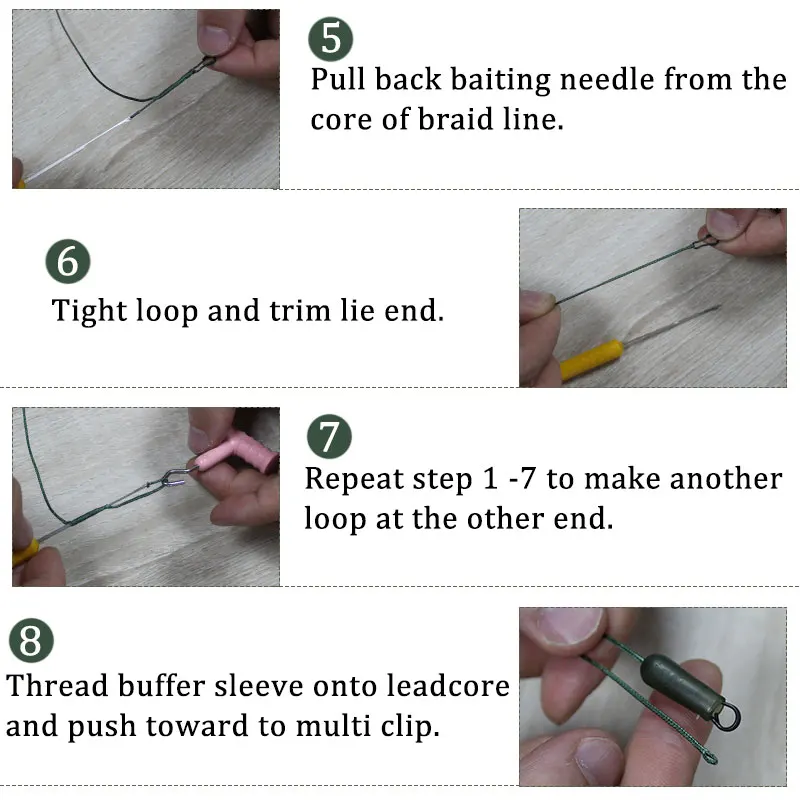 5
Pull back baiting needle from the core of braid line.

6
Tight loop and trim lie end.

7
Repeat step 1 -7 to make another loop at the other end.

8
Thread buffer sleeve onto leadcore and push toward to multi clip.