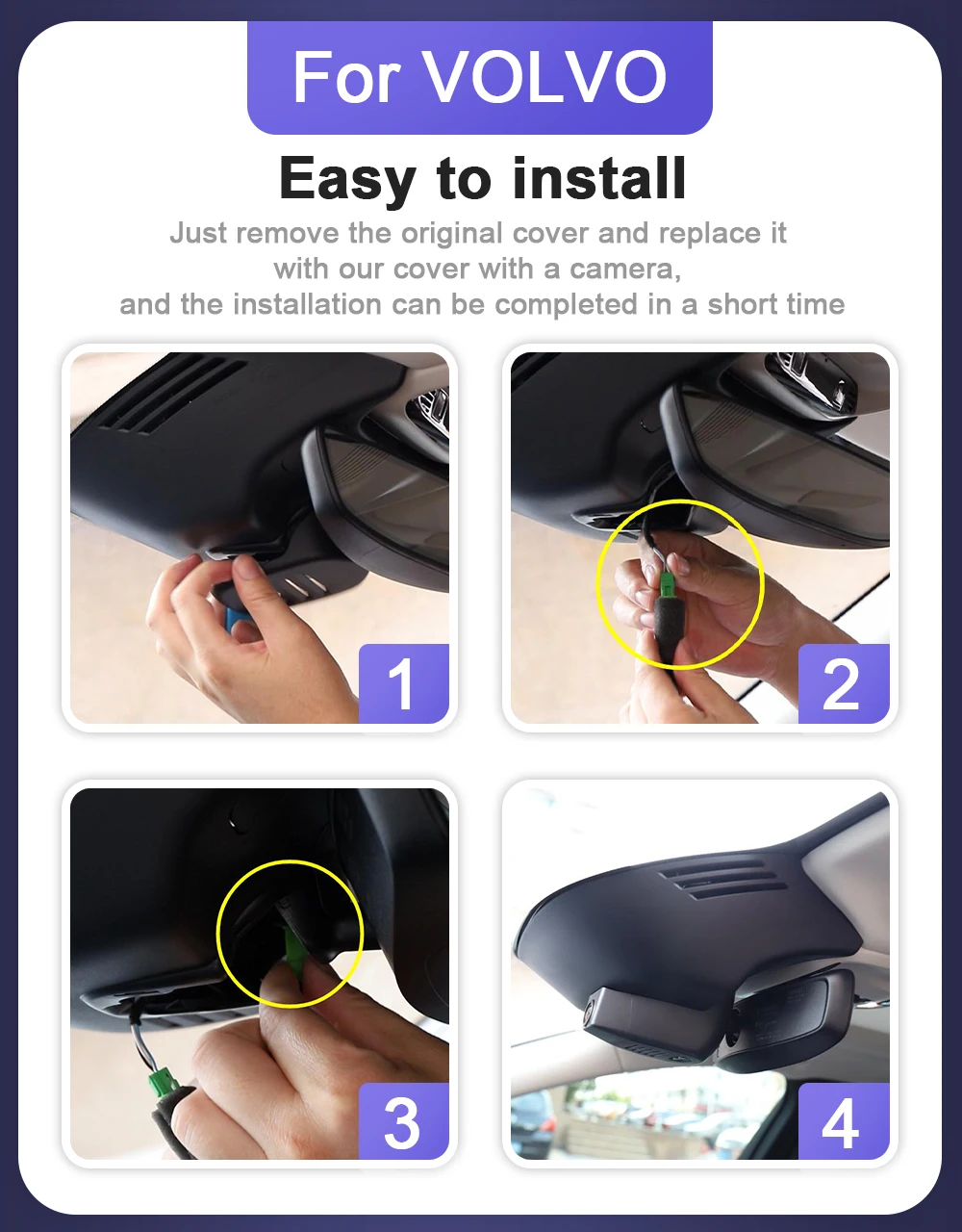 For VOLVO

Easy to install

Just remove the original cover and replace it with our cover with a camera, and the installation can be completed in a short time

1

2

3

4