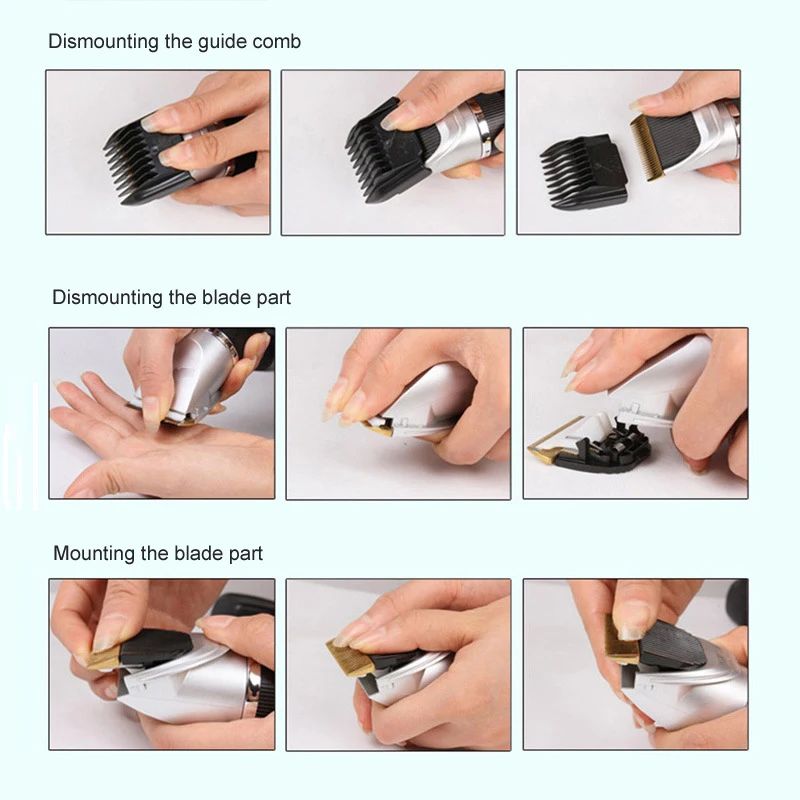 Dismounting the guide comb

Dismounting the blade part

Mounting the blade part