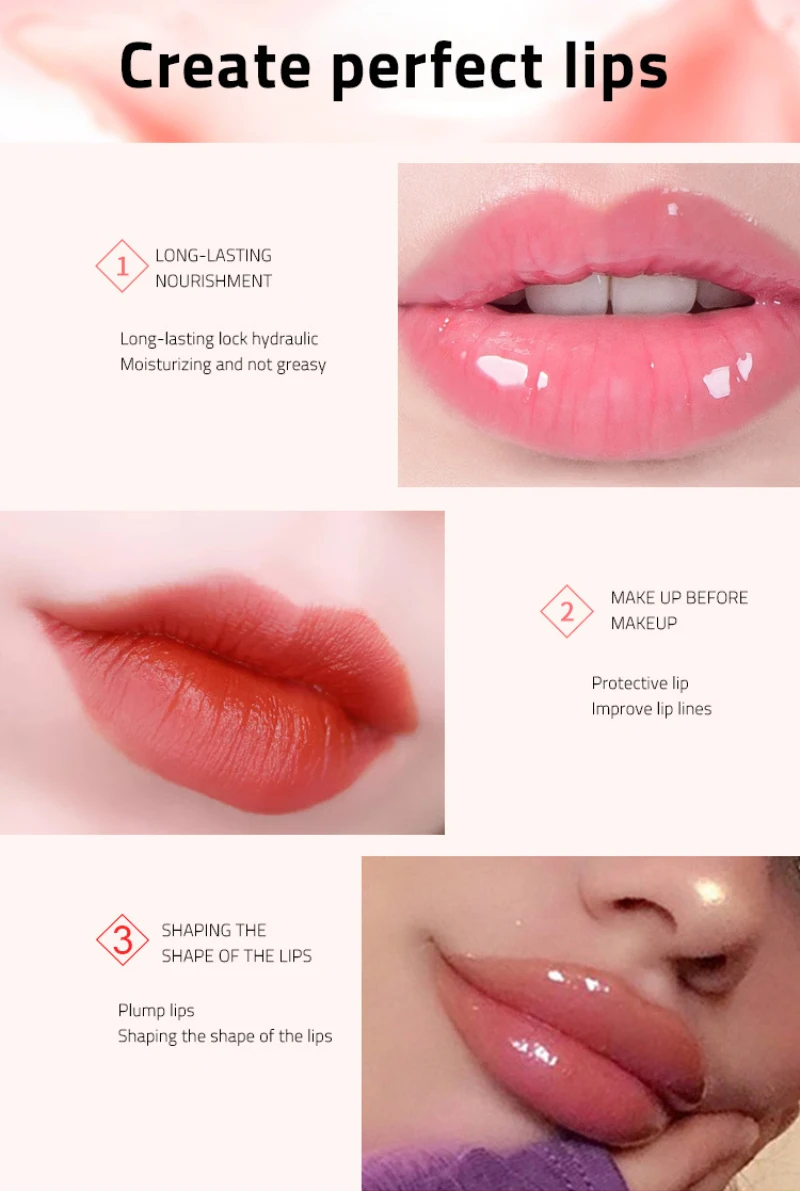 Create perfect lips

1 LONG-LASTING NOURISHMENT

Long-lasting lock hydraulic
Moisturizing and not greasy

2 MAKE UP BEFORE MAKEUP

Protective lip
Improve lip lines

3 SHAPING THE SHAPE OF THE LIPS

Plump lips
Shaping the shape of the lips