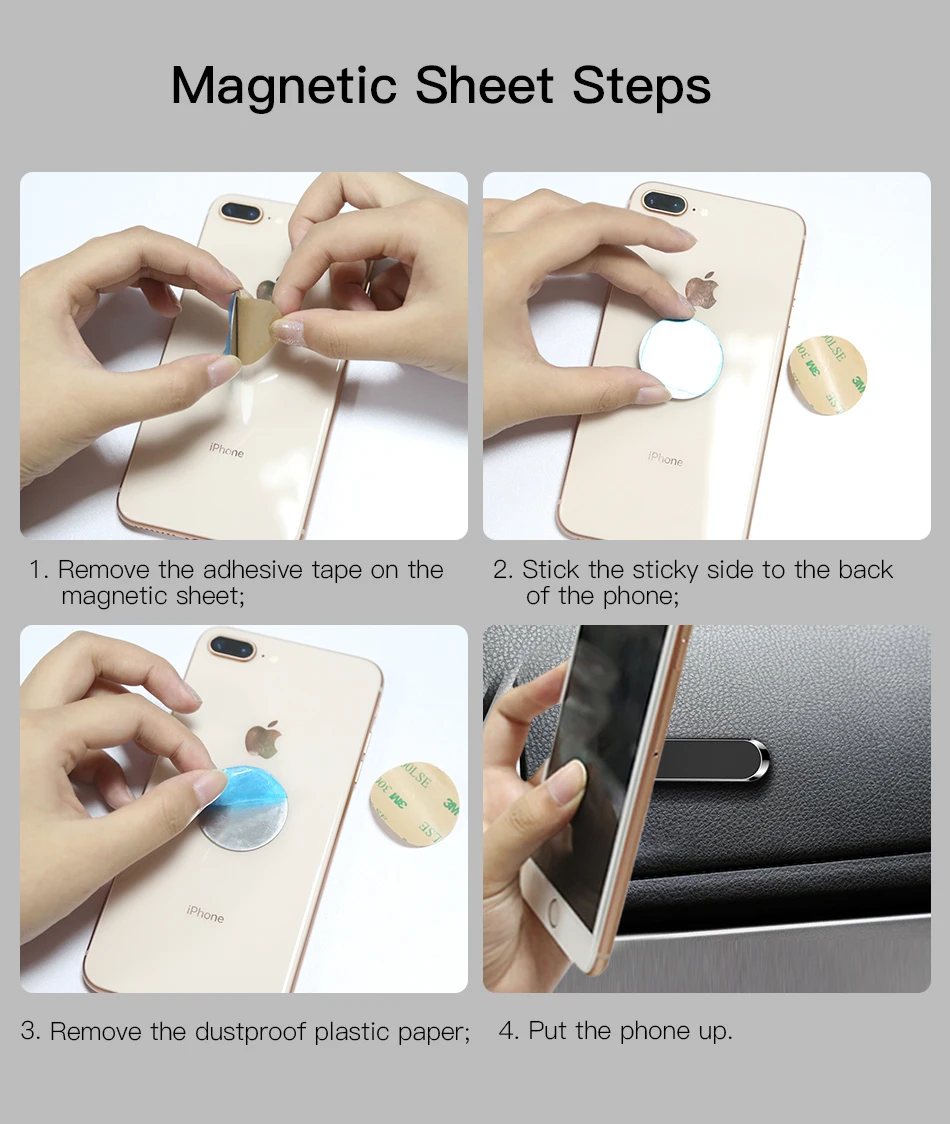 Magnetic Sheet Steps

iPhone

iPhone

3M

1. Remove the adhesive tape on the magnetic sheet;

2. Stick the sticky side to the back of the phone;

iPhone

3M

3. Remove the dustproof plastic paper;

4. Put the phone up.