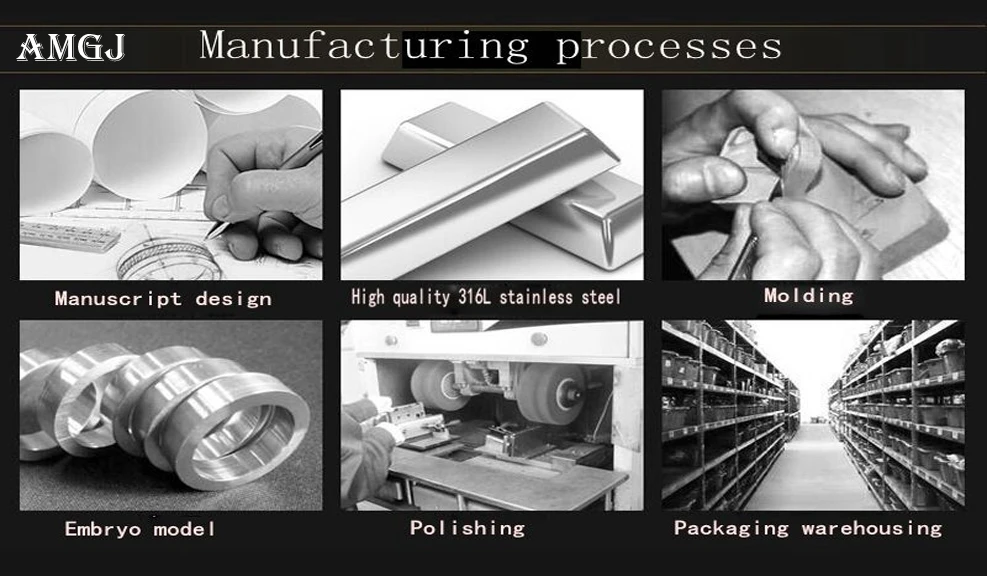 AMGJ Manufacturing processes

Manuscript design

High quality 316L stainless steel

Molding

Embryo model

Polishing

Packaging warehousing