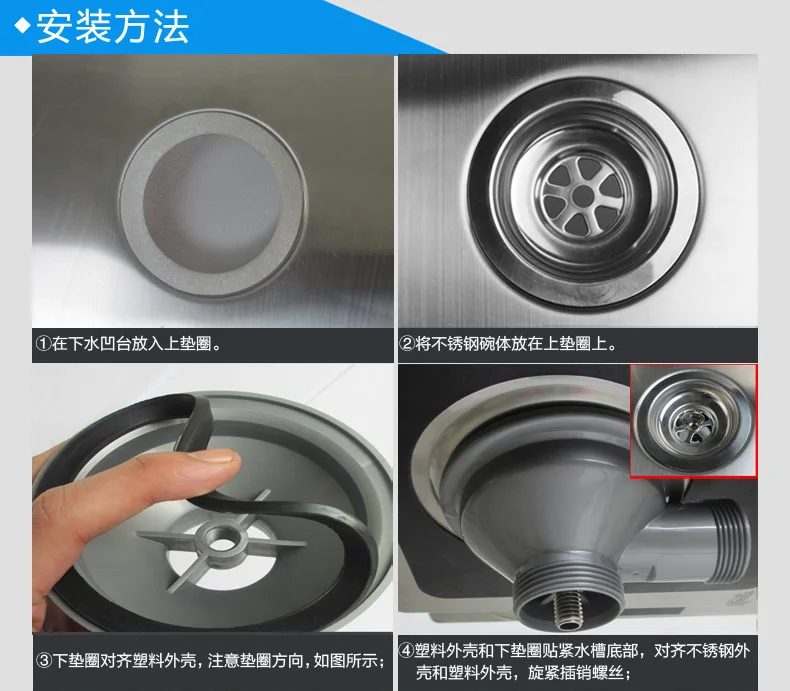 ◆安装方法

①在下水凹台放入上垫圈。

②将不锈钢碗体放在上垫圈上。

③下垫圈对齐塑料外壳，注意垫圈方向，如图所示；

④塑料外壳和下垫圈贴紧水槽底部，对齐不锈钢外壳和塑料外壳，旋紧插销螺丝；