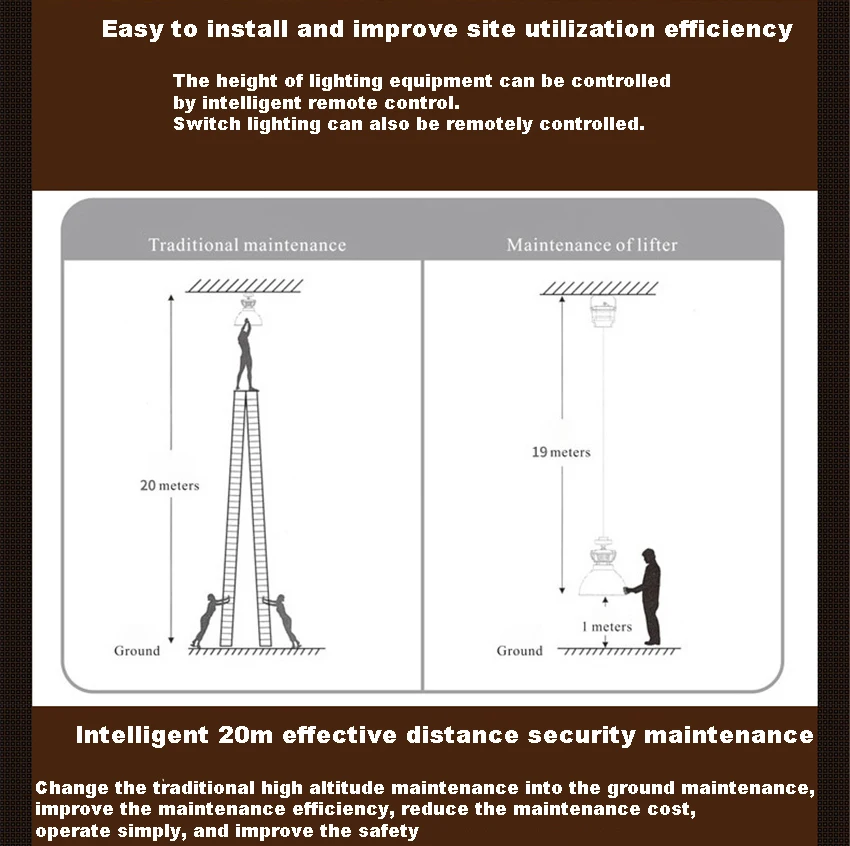 Easy to install and improve site utilization efficiency

The height of lighting equipment can be controlled by intelligent remote control.
Switch lighting can also be remotely controlled.

Traditional maintenance

20 meters

Ground

Maintenance of lifter

19 meters

1 meters

Ground

Intelligent 20m effective distance security maintenance

Change the traditional high altitude maintenance into the ground maintenance, improve the maintenance efficiency, reduce the maintenance cost, operate simply, and improve the safety