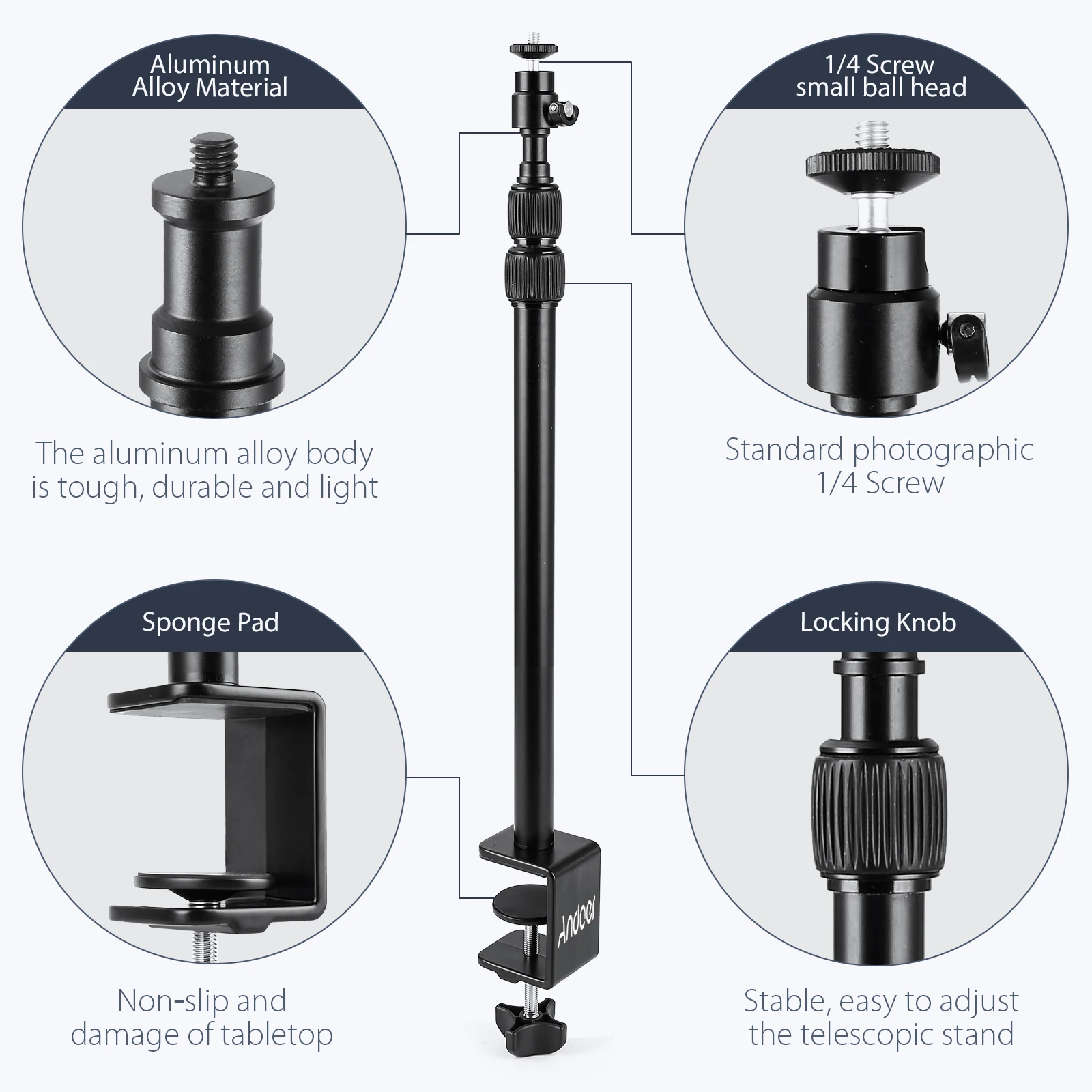 Aluminum Alloy Material

The aluminum alloy body is tough, durable and light

1/4 Screw small ball head

Standard photographic 1/4 Screw

Sponge Pad

Non-slip and damage of tabletop

Andoer

Locking Knob

Stable, easy to adjust the telescopic stand