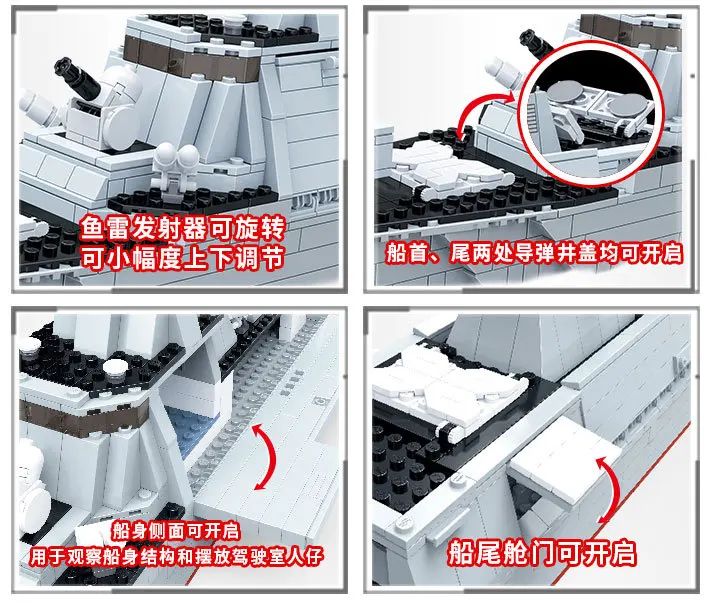 鱼雷发射器可旋转
可小幅度上下调节

船首、尾两处导弹井盖均可开启

船身侧面可开启
用于观察船身结构和摆放驾驶室人仔

船尾舱门可开启