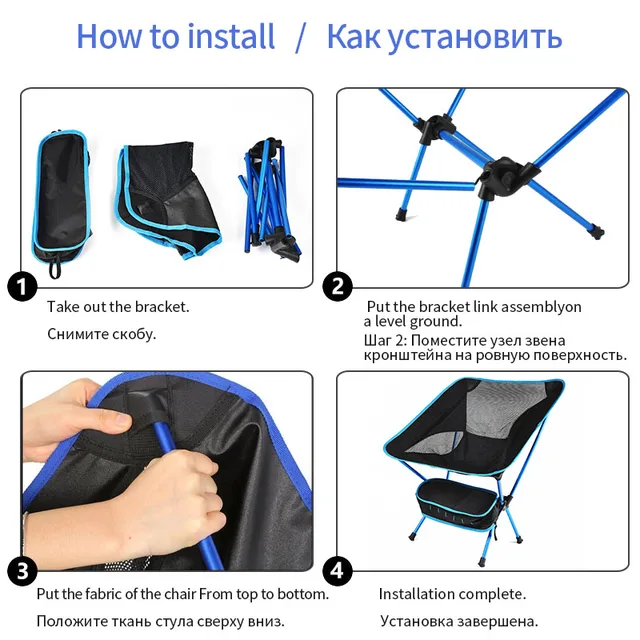 How to install / Как установить

1

Take out the bracket.

Снимите скобу.

2

Put the bracket link assemblyon a level ground.

Шаг 2: Поместите узел звена кронштейна на ровную поверхность.

3

Put the fabric of the chair From top to bottom.

Положите ткань стула сверху вниз.

4

Installation complete.

Установка завершена.