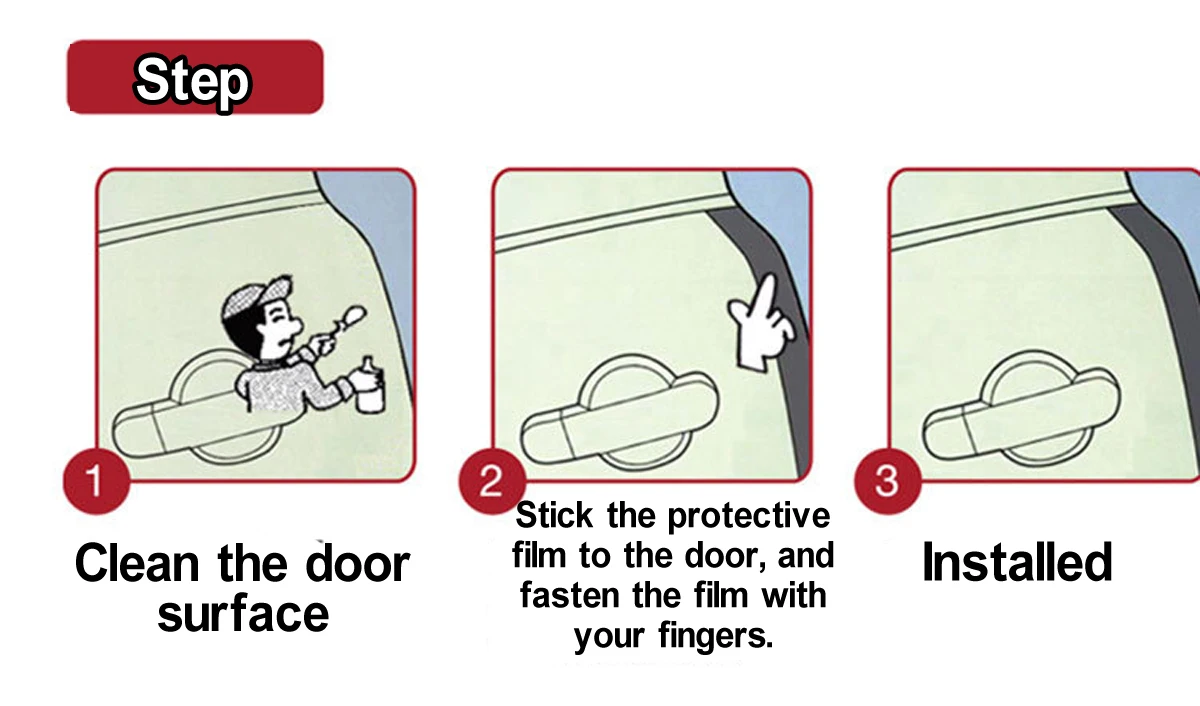 Step

1
Clean the door surface

2
Stick the protective film to the door, and fasten the film with your fingers.

3
Installed