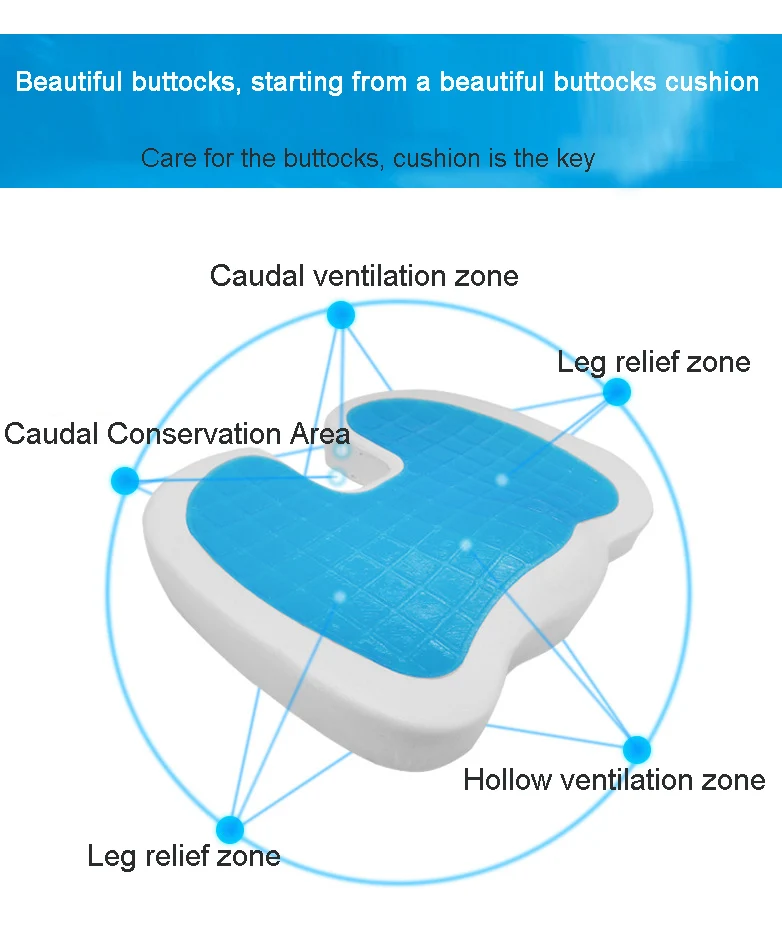 Beautiful buttocks, starting from a beautiful buttocks cushion

Care for the buttocks, cushion is the key

Caudal ventilation zone

Leg relief zone

Caudal Conservation Area

Hollow ventilation zone

Leg relief zone