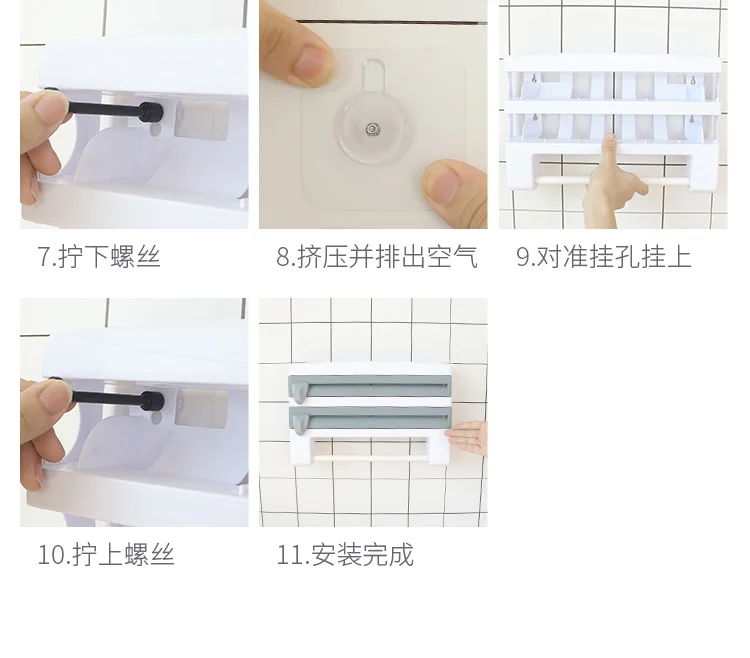 7.拧下螺丝

8.挤压并排出空气

9.对准挂孔挂上

10.拧上螺丝

11.安装完成