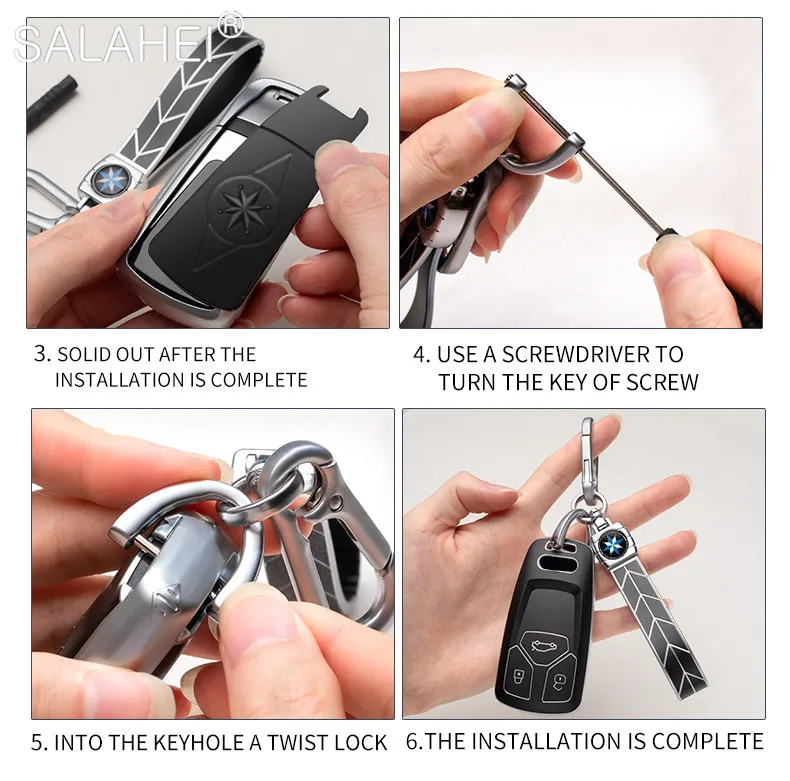 SALAHEI®

3. SOLID OUT AFTER THE INSTALLATION IS COMPLETE

4. USE A SCREWDRIVER TO TURN THE KEY OF SCREW

5. INTO THE KEYHOLE A TWIST LOCK

6.THE INSTALLATION IS COMPLETE