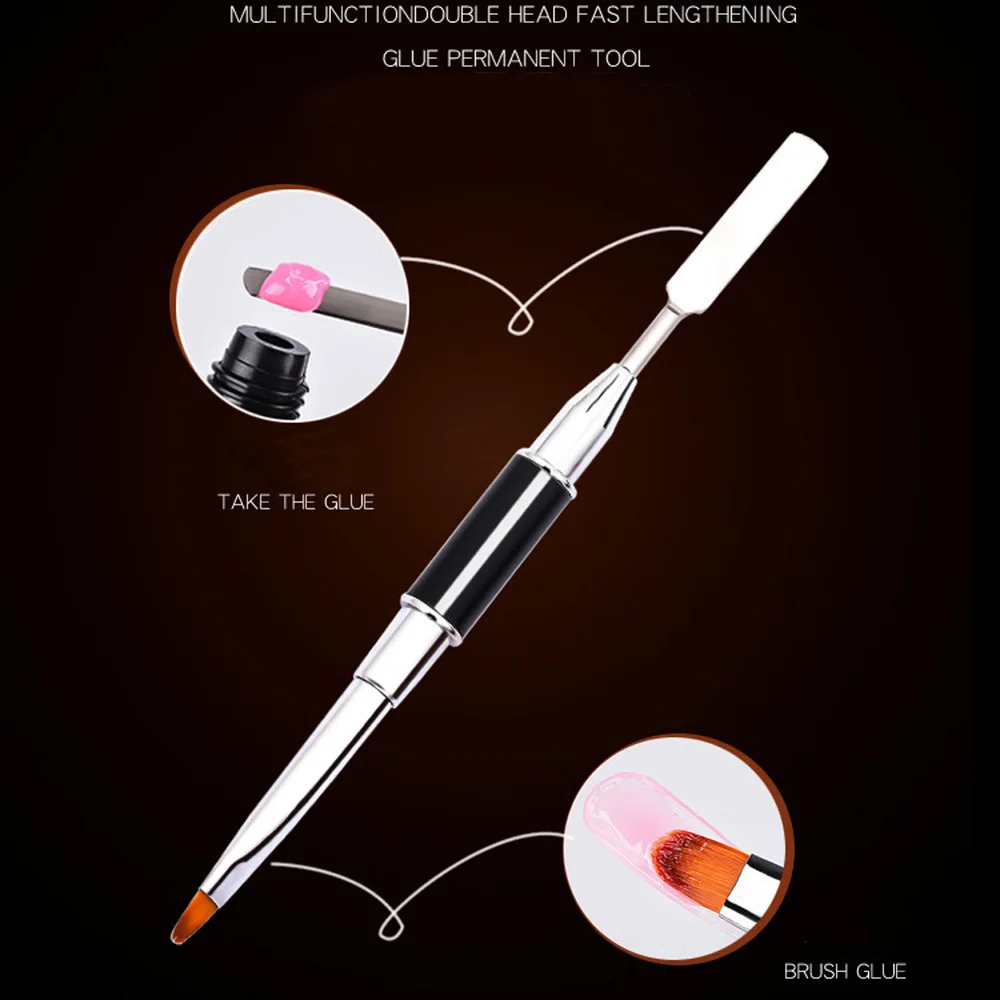 MULTIFUNCTIONDOUBLE HEAD FAST LENGTHENING
GLUE PERMANENT TOOL

TAKE THE GLUE

BRUSH GLUE