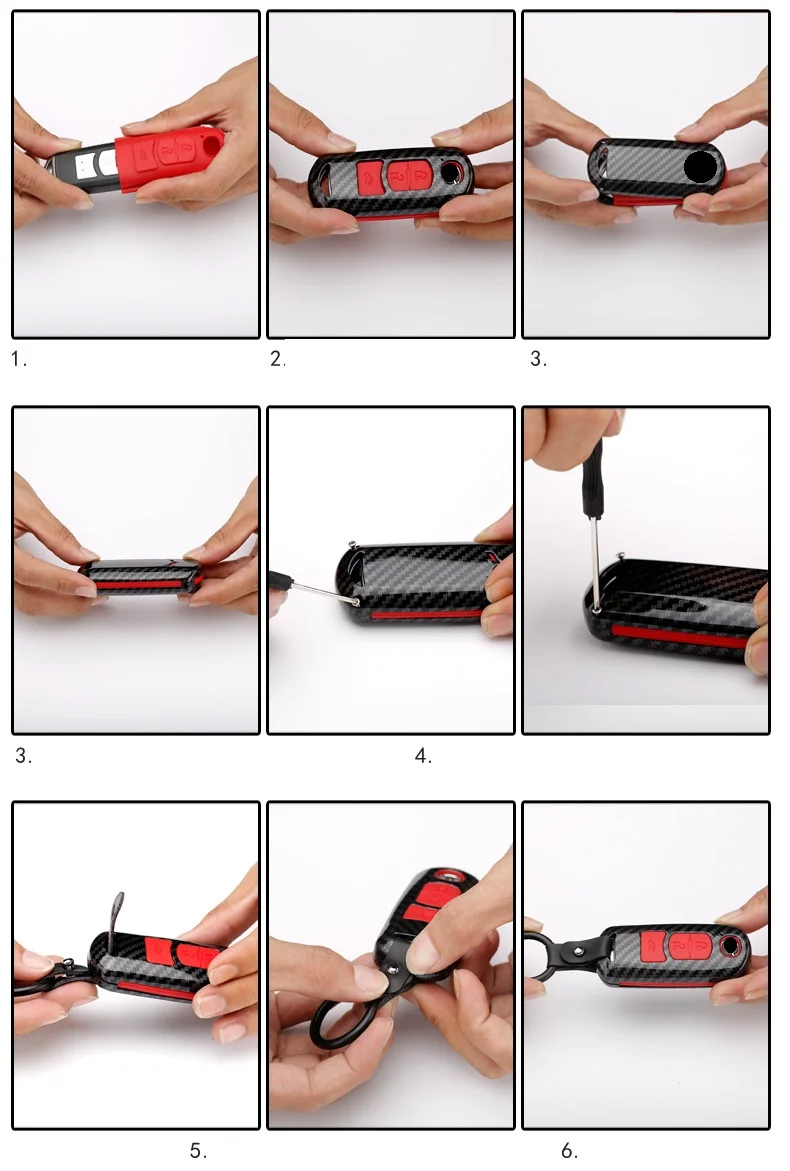 1.

2.

3.

3.

4.

5.

6.