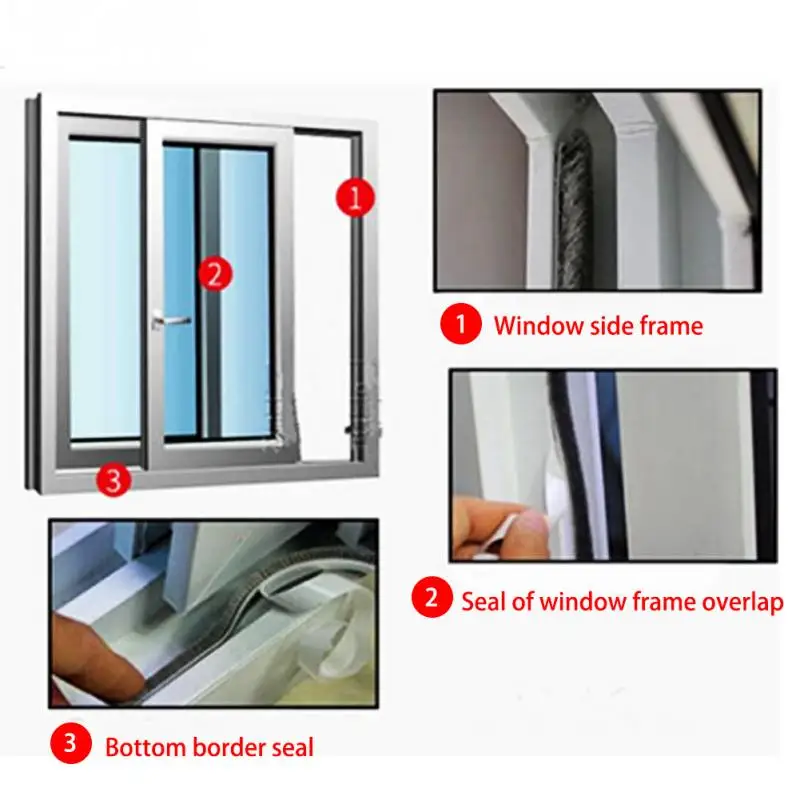 1
2
3
1 Window side frame
2 Seal of window frame overlap
3 Bottom border seal