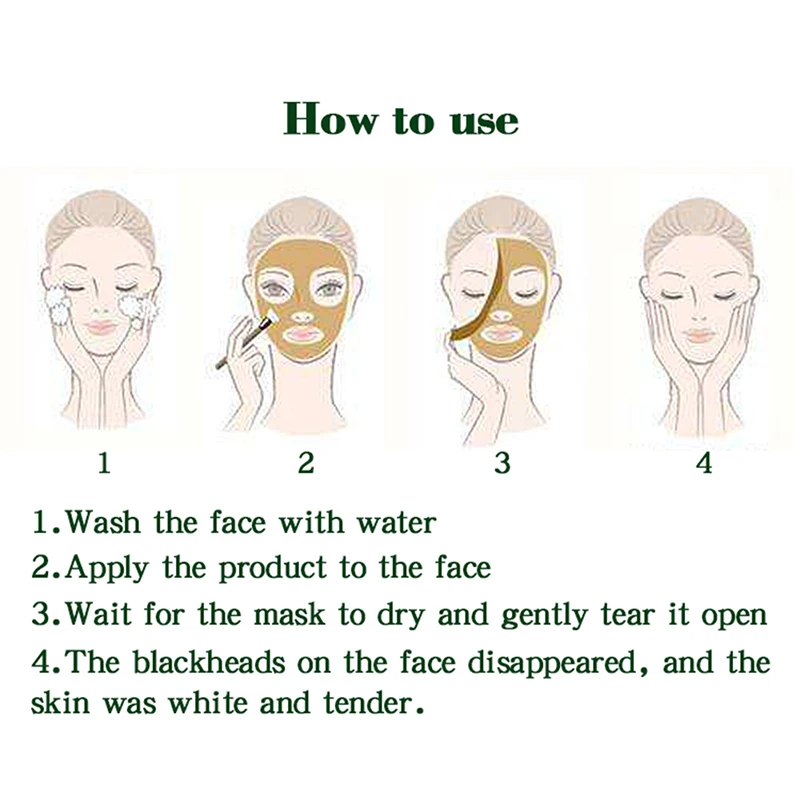 How to use

1

2

3

4

1.Wash the face with water

2.Apply the product to the face

3.Wait for the mask to dry and gently tear it open

4.The blackheads on the face disappeared, and the skin was white and tender.