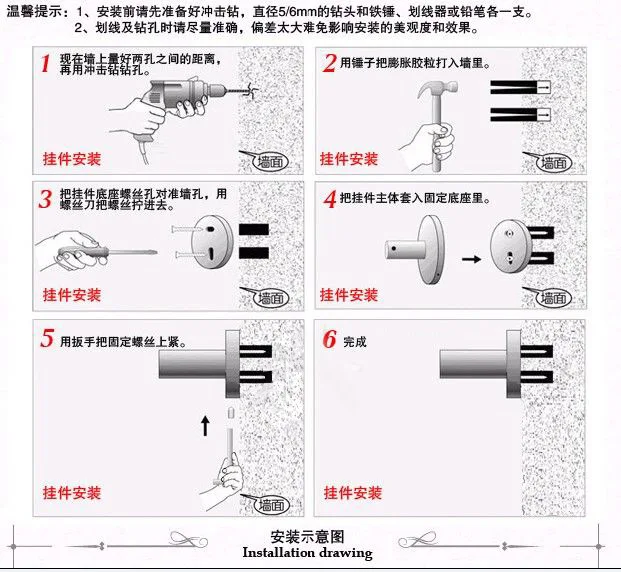 温馨提示：1、安装前请先准备好冲击钻，直径5/6mm的钻头和铁锤、划线器或铅笔各一支。
2、划线及钻孔时请尽量准确，偏差太大难免影响安装的美观度和效果。

1 现在墙上量好两孔之间的距离，再用冲击钻钻孔。

挂件安装

墙面

2 用锤子把膨胀胶粒打入墙里。

挂件安装

墙面

3 把挂件底座螺丝孔对准墙孔，用螺丝刀把螺丝拧进去。

挂件安装

墙面

4 把挂件主体套入固定底座里。

挂件安装

墙面

5 用扳手把固定螺丝上紧。

挂件安装

墙面

6 完成

挂件安装

安装示意图
Installation drawing