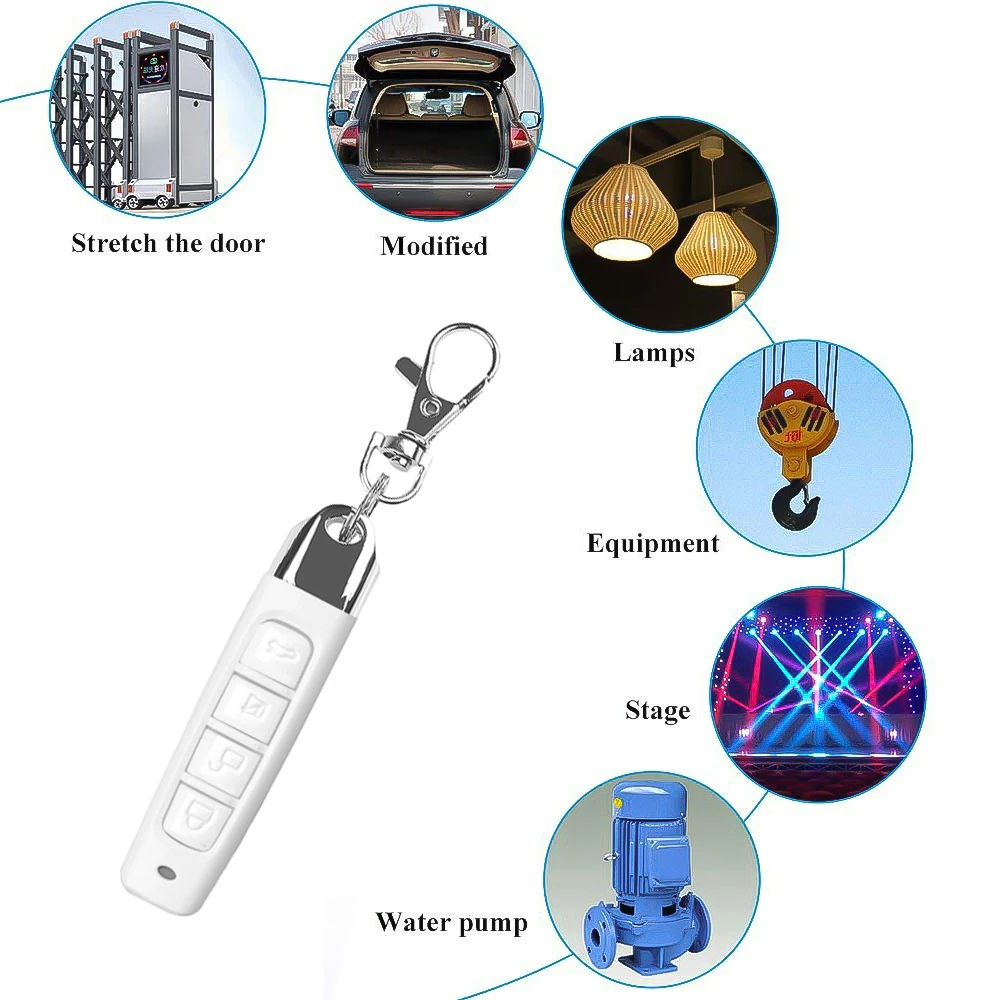 Stretch the door

Modified

Lamps

Equipment

Stage

Water pump