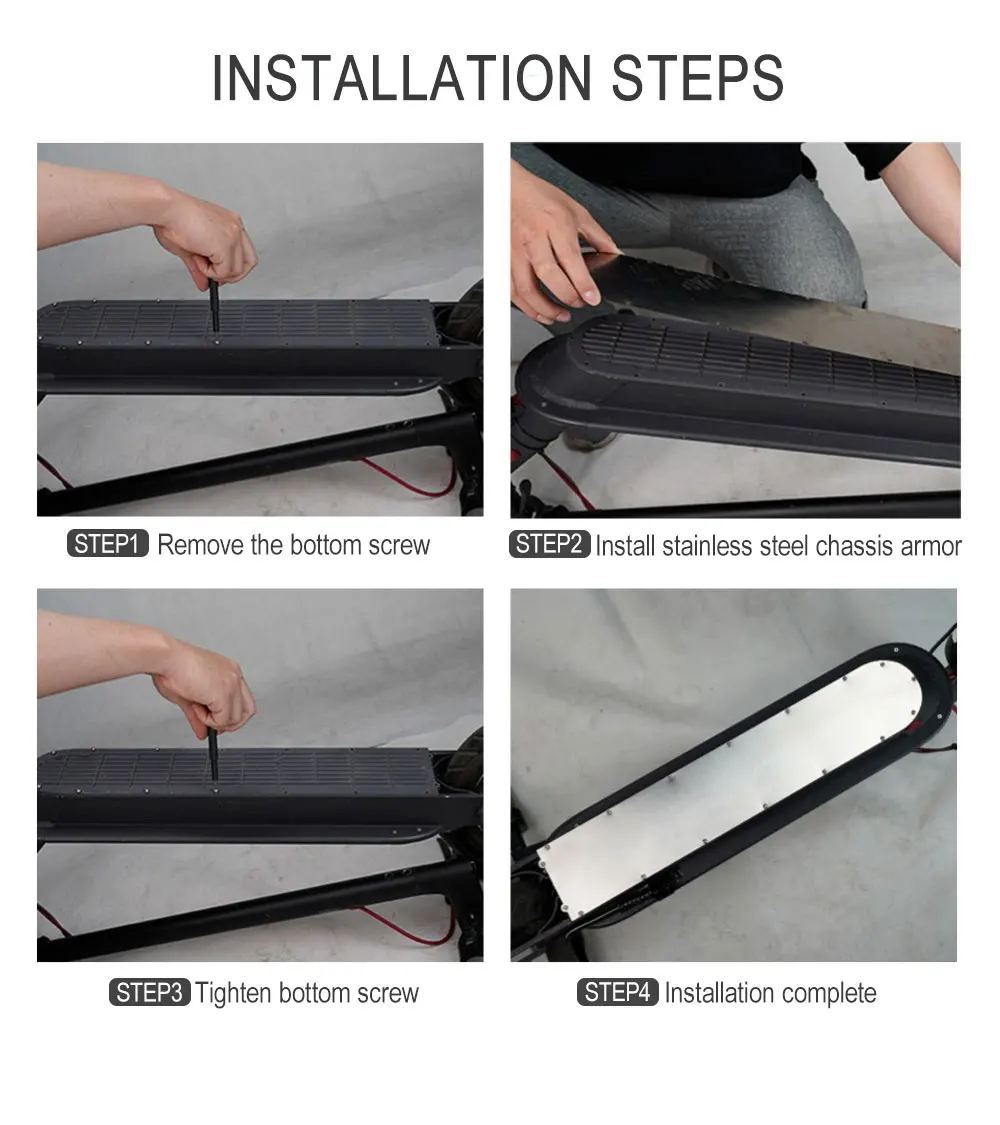 INSTALLATION STEPS

STEP1 Remove the bottom screw

STEP2 Install stainless steel chassis armor

STEP3 Tighten bottom screw

STEP4 Installation complete