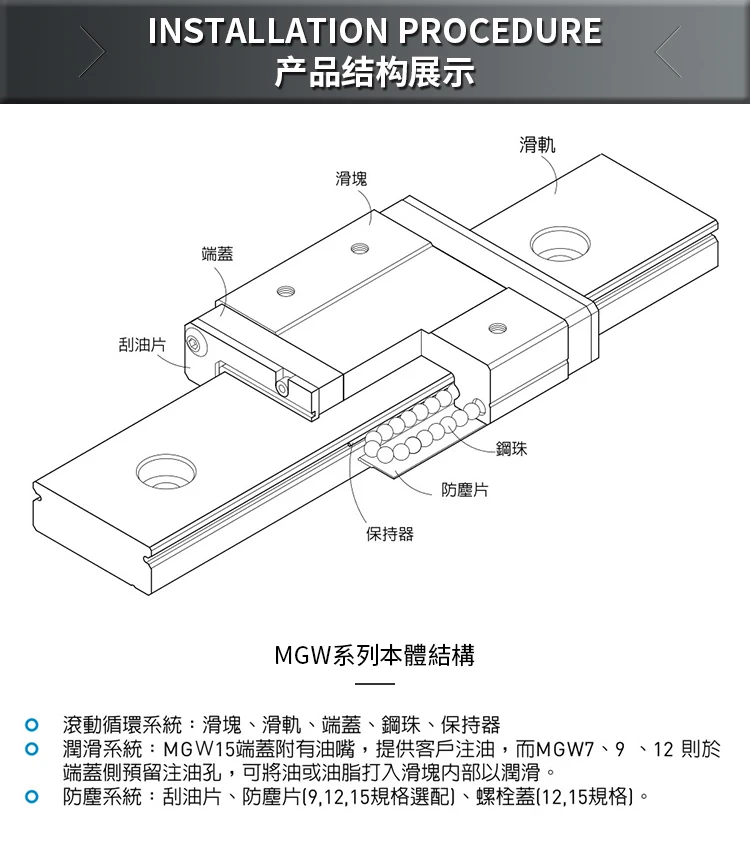 INSTALLATION PROCEDURE
产品结构展示

滑軌
滑塊
端蓋
刮油片
鋼珠
防塵片
保持器

MGW系列本體結構

滾動循環系統：滑塊、滑軌、端蓋、鋼珠、保持器
潤滑系統：MGW15端蓋附有油嘴，提供客戶注油，而MGW7、9 、12 則於端蓋側預留注油孔，可將油或油脂打入滑塊內部以潤滑。
防塵系統：刮油片、防塵片(9,12,15規格選配)、螺栓蓋(12,15規格)。