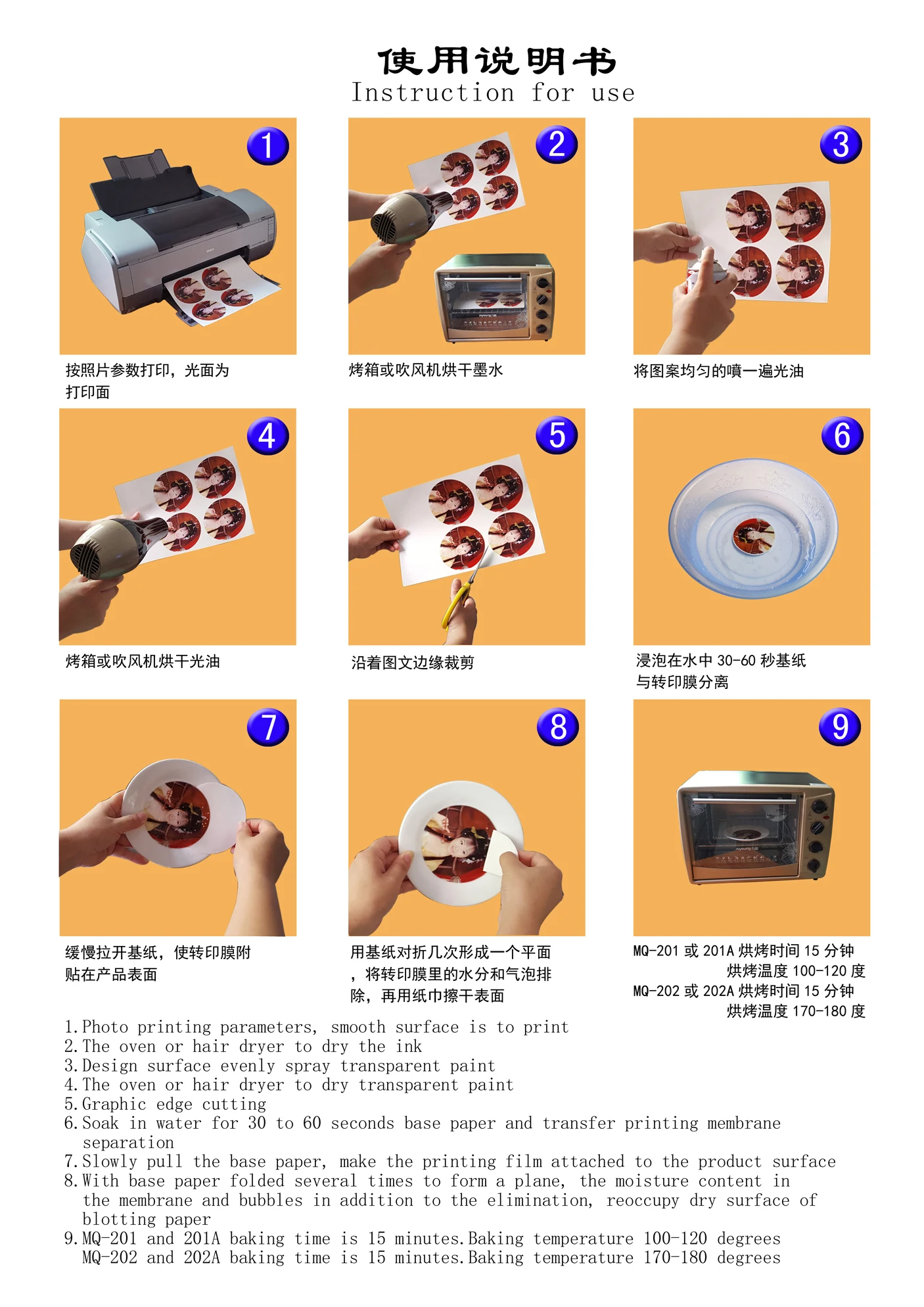 使用说明书
Instruction for use

1

按照片参数打印，光面为打印面

2

烤箱或吹风机烘干墨水

3

将图案均匀的喷一遍光油

4

烤箱或吹风机烘干光油

5

沿着图文边缘裁剪

6

浸泡在水中 30-60 秒基纸与转印膜分离

7

缓慢拉开基纸，使转印膜附贴在产品表面

8

用基纸对折几次形成一个平面，将转印膜里的水分和气泡排除，再用纸巾擦干表面

9

MQ-201 或 201A 烘烤时间 15 分钟
烘烤温度 100-120 度
MQ-202 或 202A 烘烤时间 15 分钟
烘烤温度 170-180 度

1.Photo printing parameters, smooth surface is to print
2.The oven or hair dryer to dry the ink
3.Design surface evenly spray transparent paint
4.The oven or hair dryer to dry transparent paint
5.Graphic edge cutting
6.Soak in water for 30 to 60 seconds base paper and transfer printing membrane separation
7.Slowly pull the base paper, make the printing film attached to the product surface
8.With base paper folded several times to form a plane, the moisture content in the membrane and bubbles in addition to the elimination, reoccupy dry surface of blotting paper
9.MQ-201 and 201A baking time is 15 minutes.Baking temperature 100-120 degrees
MQ-202 and 202A baking time is 15 minutes.Baking temperature 170-180 degrees