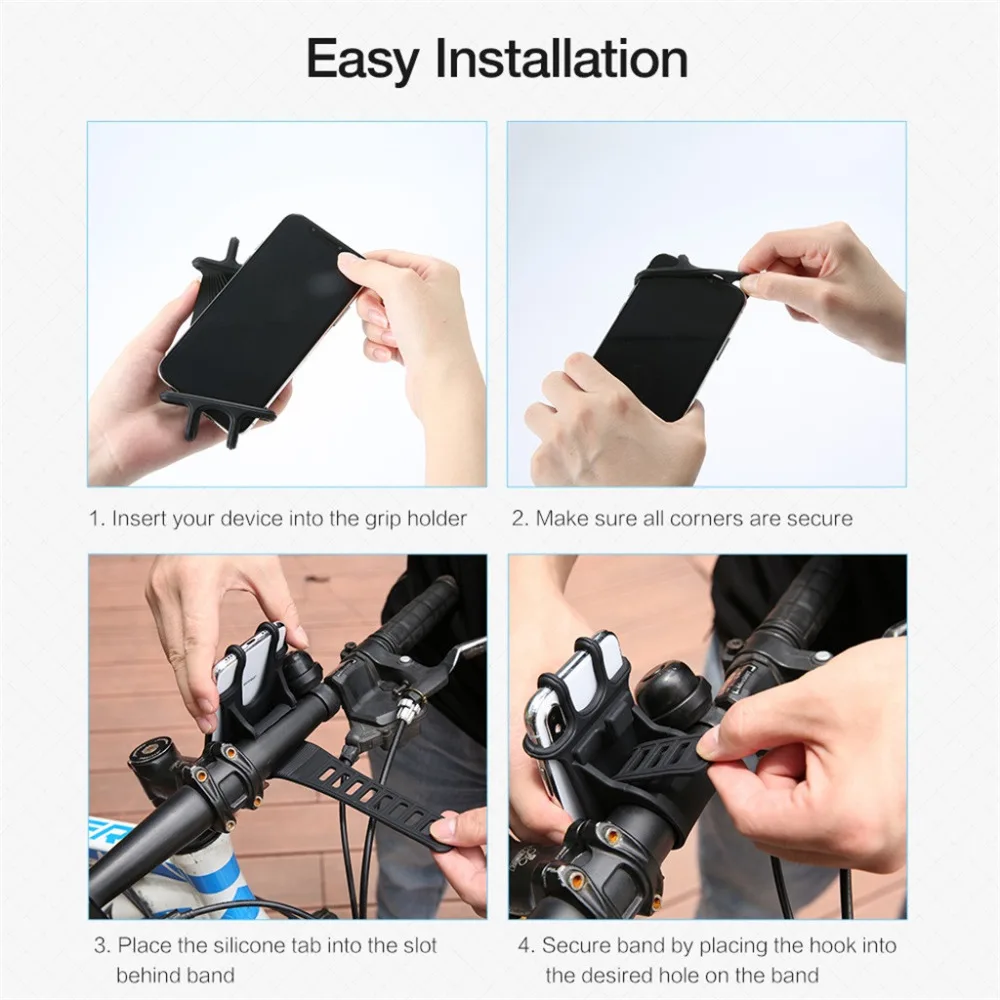 Easy Installation

1. Insert your device into the grip holder

2. Make sure all corners are secure

3. Place the silicone tab into the slot behind band

4. Secure band by placing the hook into the desired hole on the band