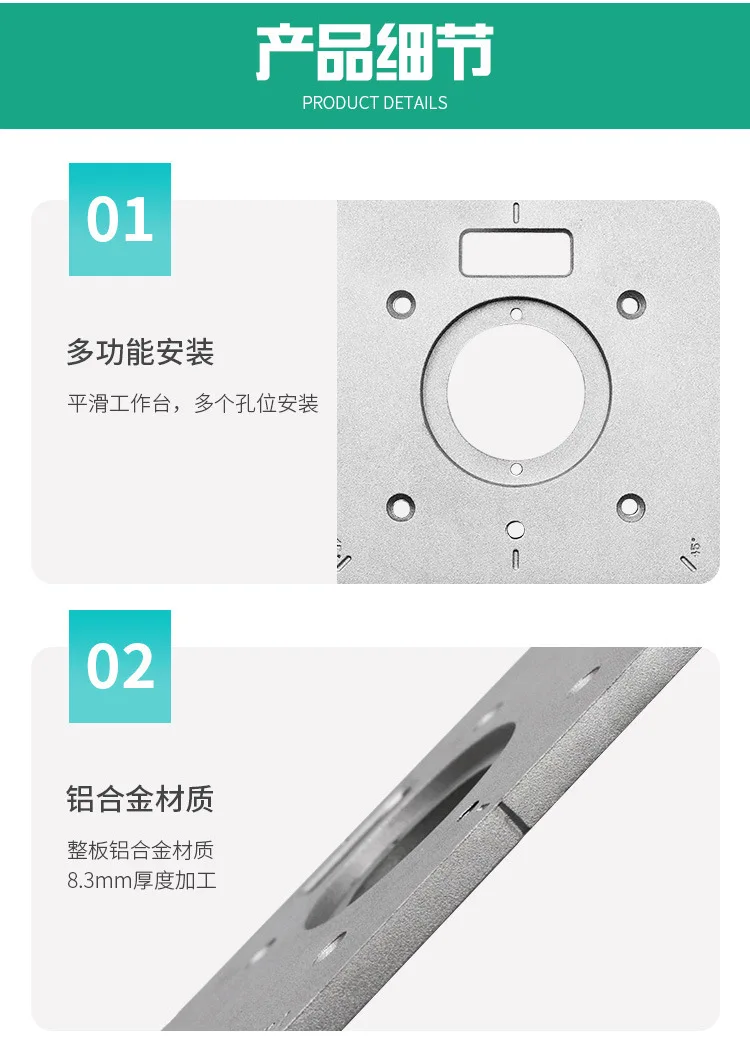 产品细节
PRODUCT DETAILS

01

多功能安装

平滑工作台，多个孔位安装

15°

02

铝合金材质

整板铝合金材质
8.3mm厚度加工