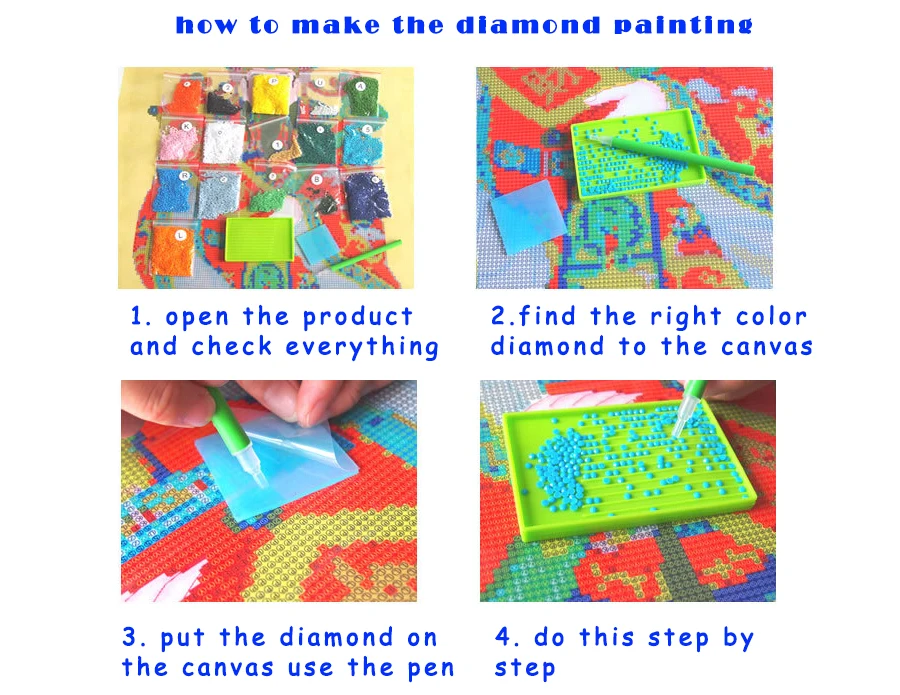 how to make the diamond painting

1. open the product and check everything

2.find the right color diamond to the canvas

3. put the diamond on the canvas use the pen

4. do this step by step