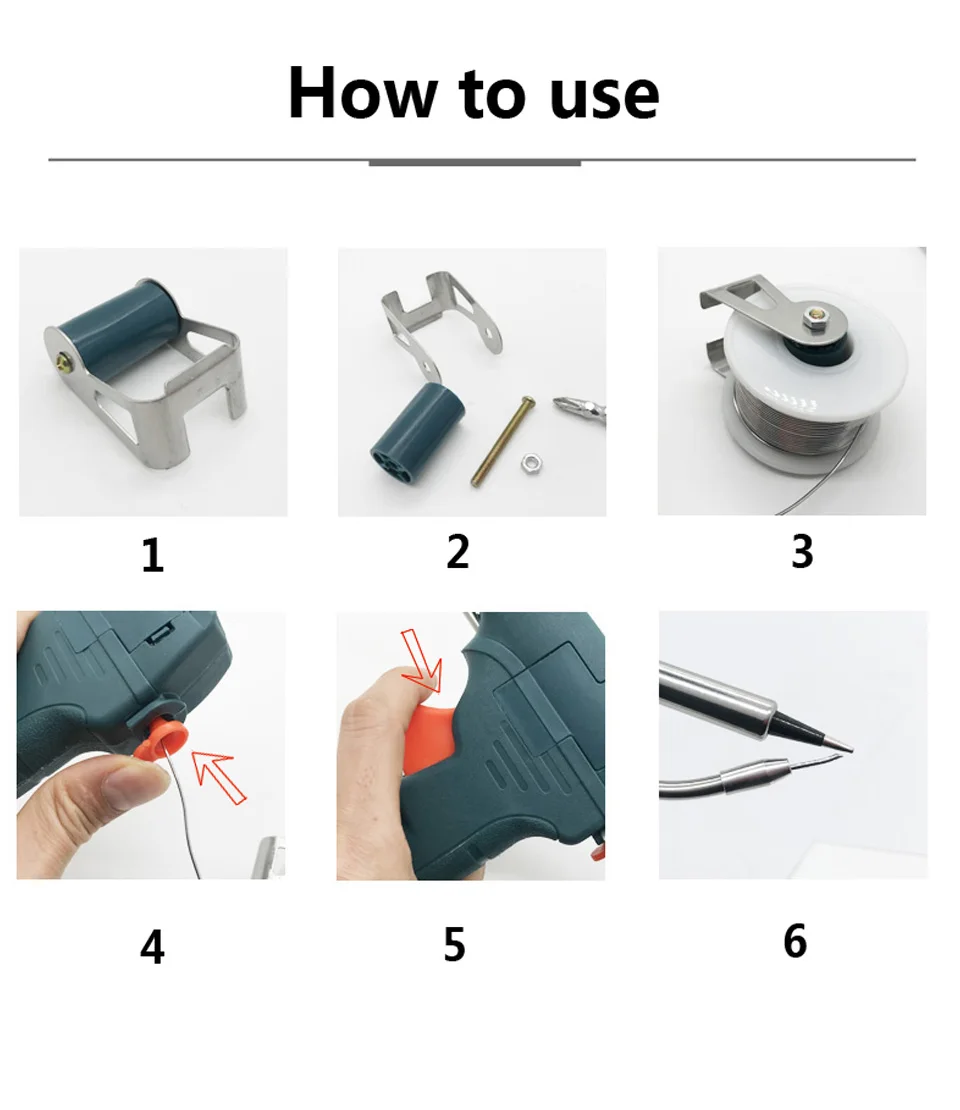 How to use

1

2

3

4

5

6