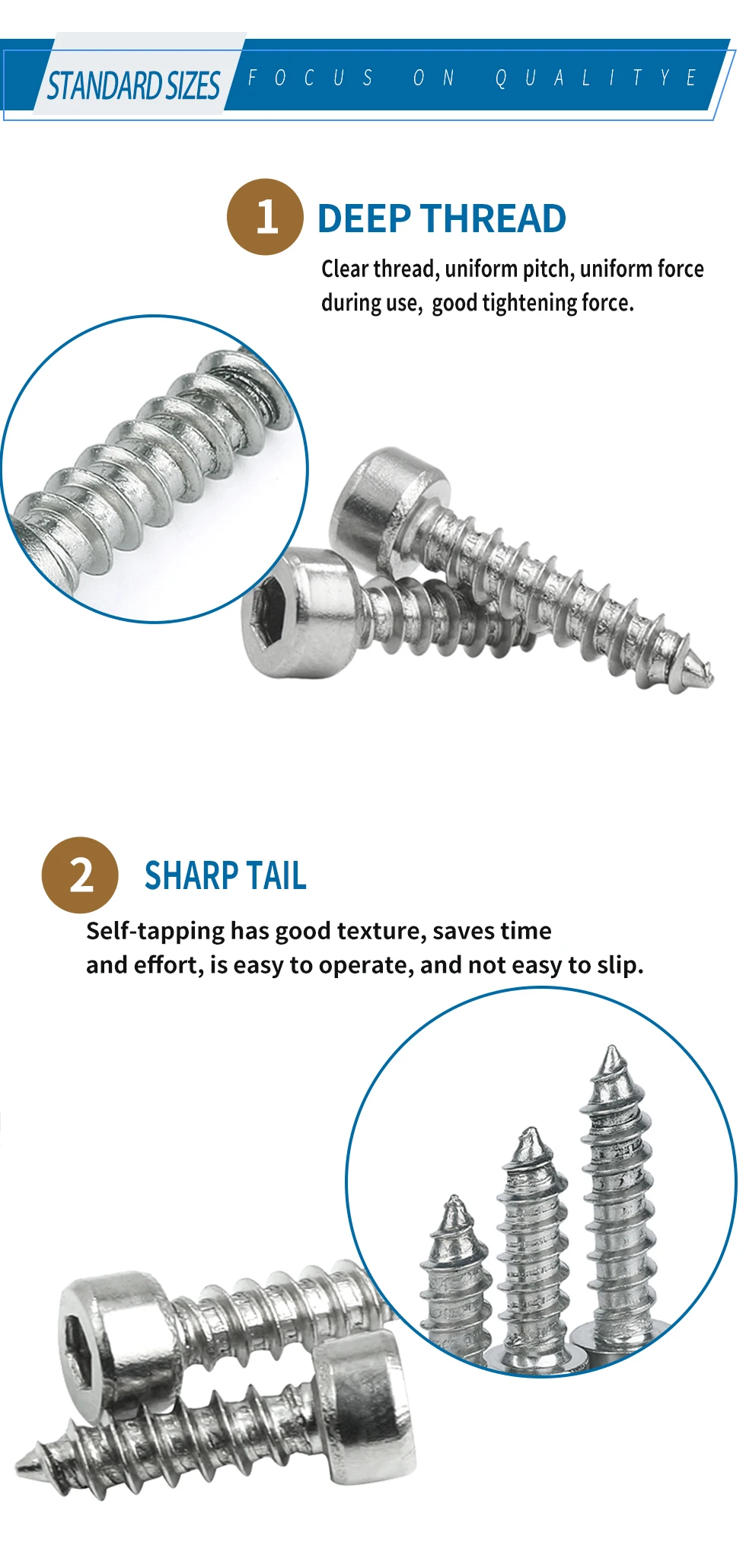 STANDARD SIZES FOCUS ON QUALITYE

1 DEEP THREAD

Clear thread, uniform pitch, uniform force during use, good tightening force.

2 SHARP TAIL

Self-tapping has good texture, saves time and effort, is easy to operate, and not easy to slip.