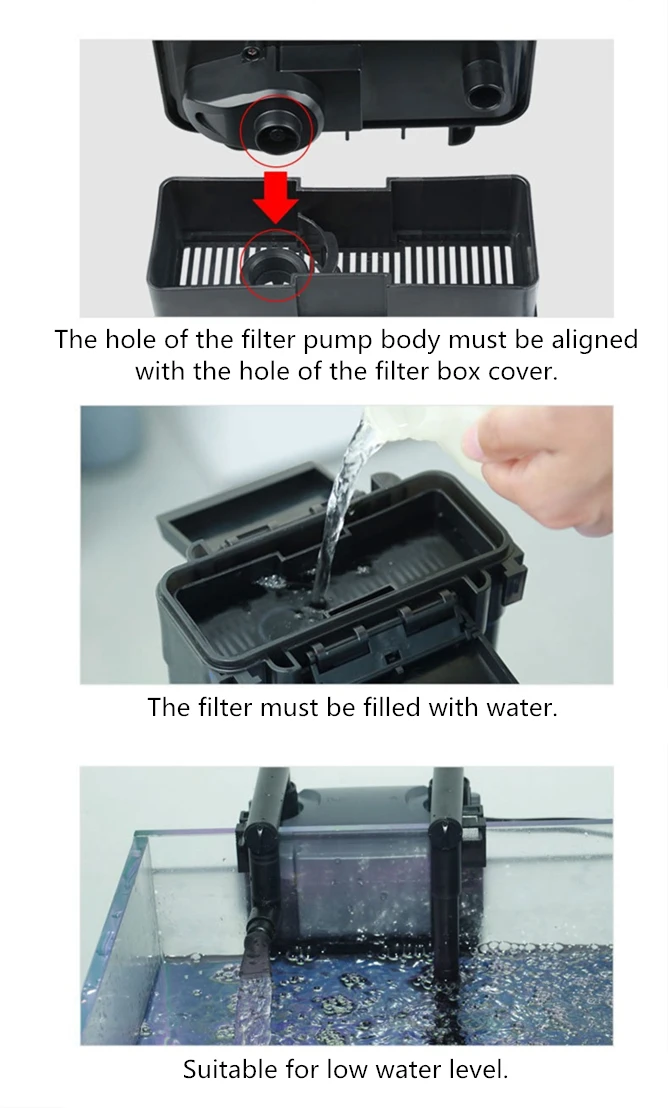 The hole of the filter pump body must be aligned with the hole of the filter box cover.

The filter must be filled with water.

Suitable for low water level.