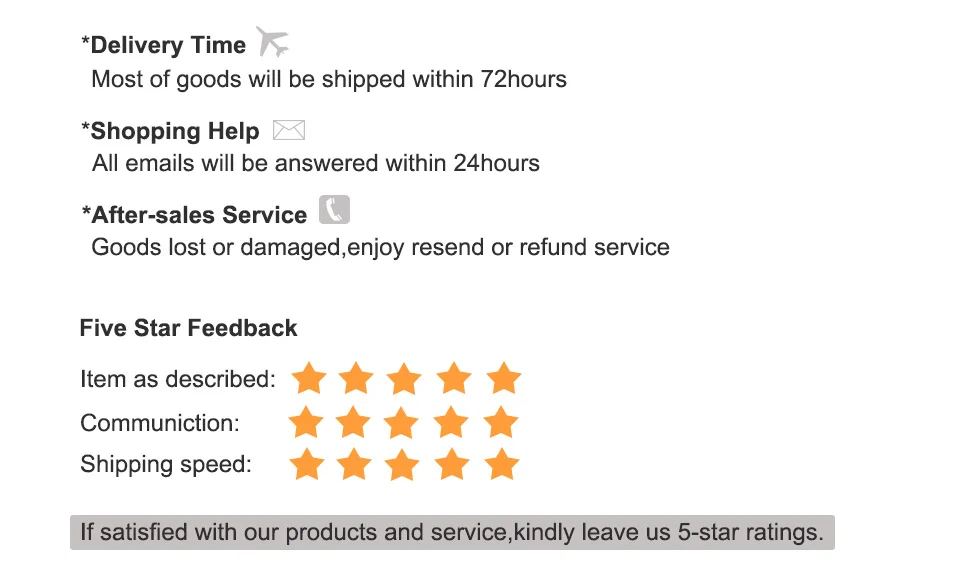 *Delivery Time
Most of goods will be shipped within 72hours

*Shopping Help
All emails will be answered within 24hours

*After-sales Service
Goods lost or damaged,enjoy resend or refund service

Five Star Feedback

Item as described:

Communiction:

Shipping speed:

If satisfied with our products and service,kindly leave us 5-star ratings.