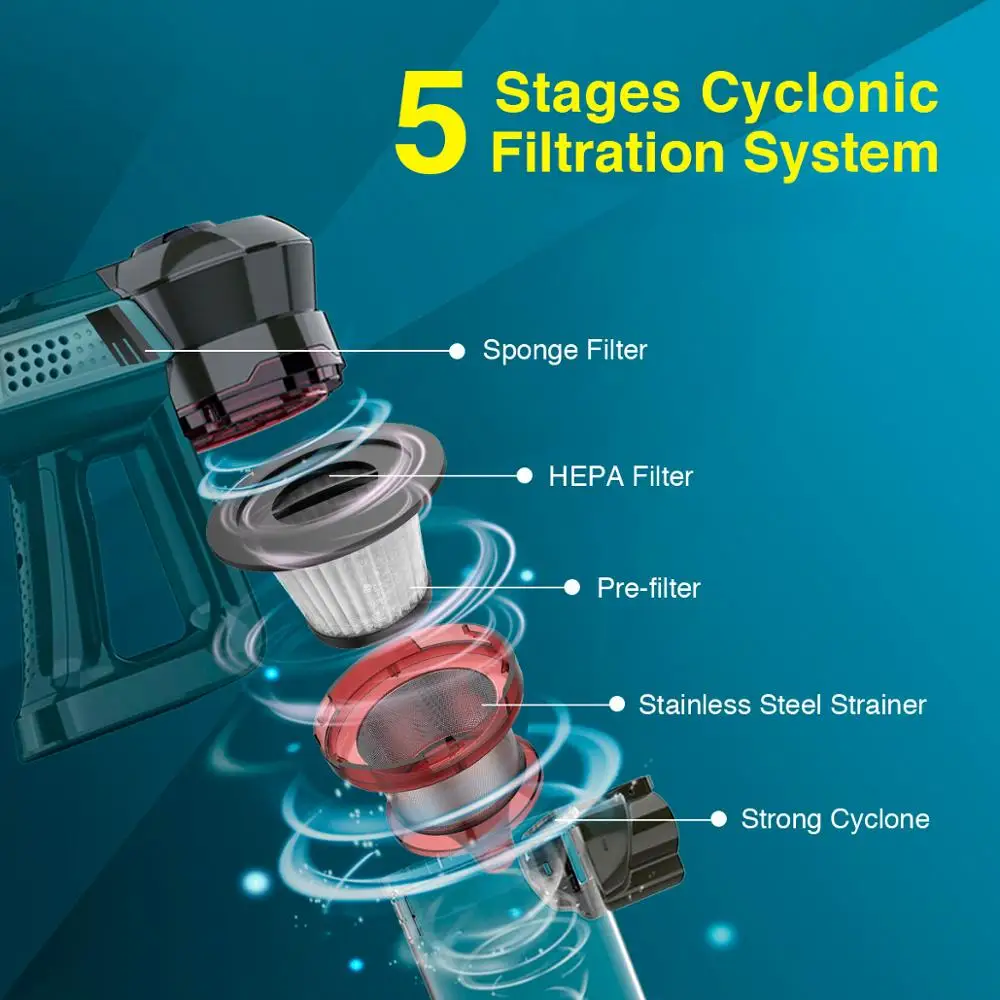 5 Stages Cyclonic Filtration System

Sponge Filter

HEPA Filter

Pre-filter

Stainless Steel Strainer

Strong Cyclone