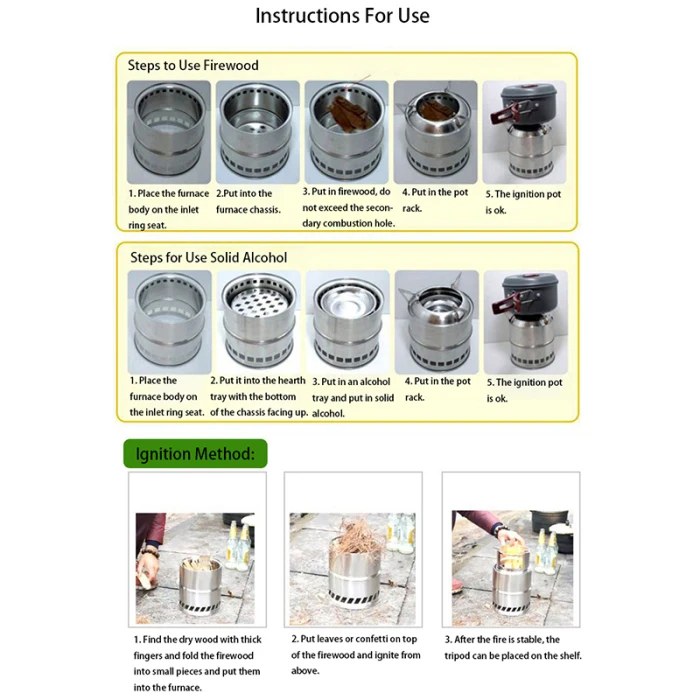 Instructions For Use

Steps to Use Firewood

1. Place the furnace body on the inlet ring seat.

2.Put into the furnace chassis.

3. Put in firewood, do not exceed the secondary combustion hole.

4. Put in the pot rack.

5. The ignition pot is ok.

Steps for Use Solid Alcohol

1. Place the furnace body on the inlet ring seat.

2. Put it into the hearth tray with the bottom of the chassis facing up.

3. Put in an alcohol tray and put in solid alcohol.

4. Put in the pot rack.

5. The ignition pot is ok.

Ignition Method:

1. Find the dry wood with thick fingers and fold the firewood into small pieces and put them into the furnace.

2. Put leaves or confetti on top of the firewood and ignite from above.

3. After the fire is stable, the tripod can be placed on the shelf.