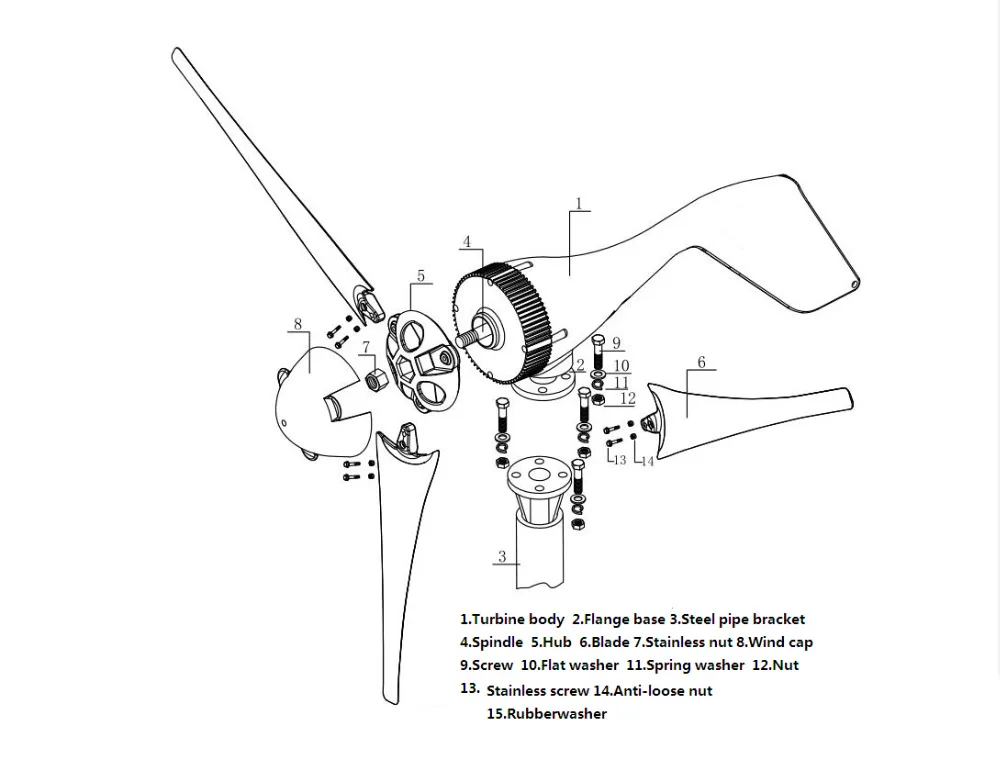 1
4
5
8
7
2
9
10
11
12
6
13
14
3

1.Turbine body 2.Flange base 3.Steel pipe bracket
4.Spindle 5.Hub 6.Blade 7.Stainless nut 8.Wind cap
9.Screw 10.Flat washer 11.Spring washer 12.Nut
13. Stainless screw 14.Anti-loose nut
15.Rubberwasher