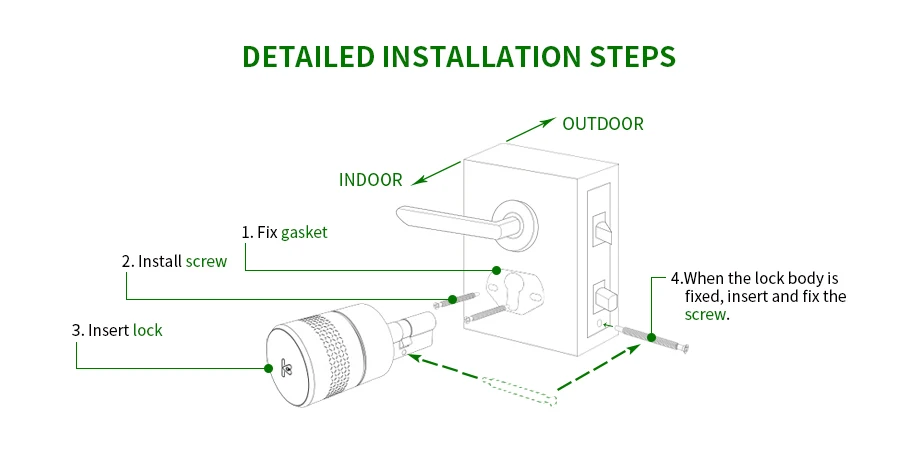 DETAILED INSTALLATION STEPS

OUTDOOR

INDOOR

1. Fix gasket

2. Install screw

3. Insert lock

4.When the lock body is fixed, insert and fix the screw.