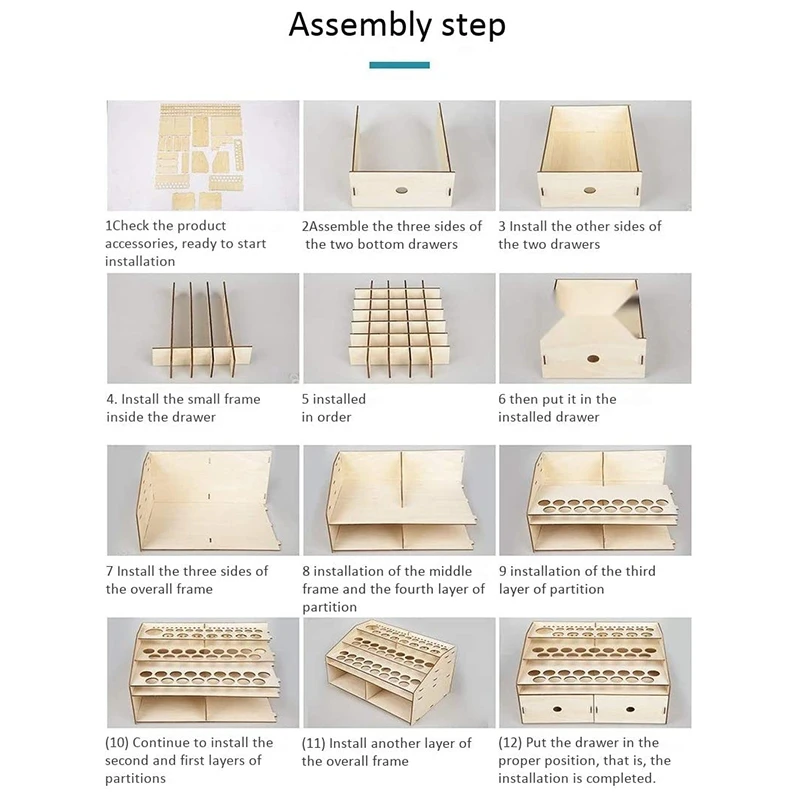 Assembly step

1Check the product accessories, ready to start installation

2Assemble the three sides of the two bottom drawers

3 Install the other sides of the two drawers

4. Install the small frame inside the drawer

5 installed in order

6 then put it in the installed drawer

7 Install the three sides of the overall frame

8 installation of the middle frame and the fourth layer of partition

9 installation of the third layer of partition

(10) Continue to install the second and first layers of partitions

(11) Install another layer of the overall frame

(12) Put the drawer in the proper position, that is, the installation is completed.