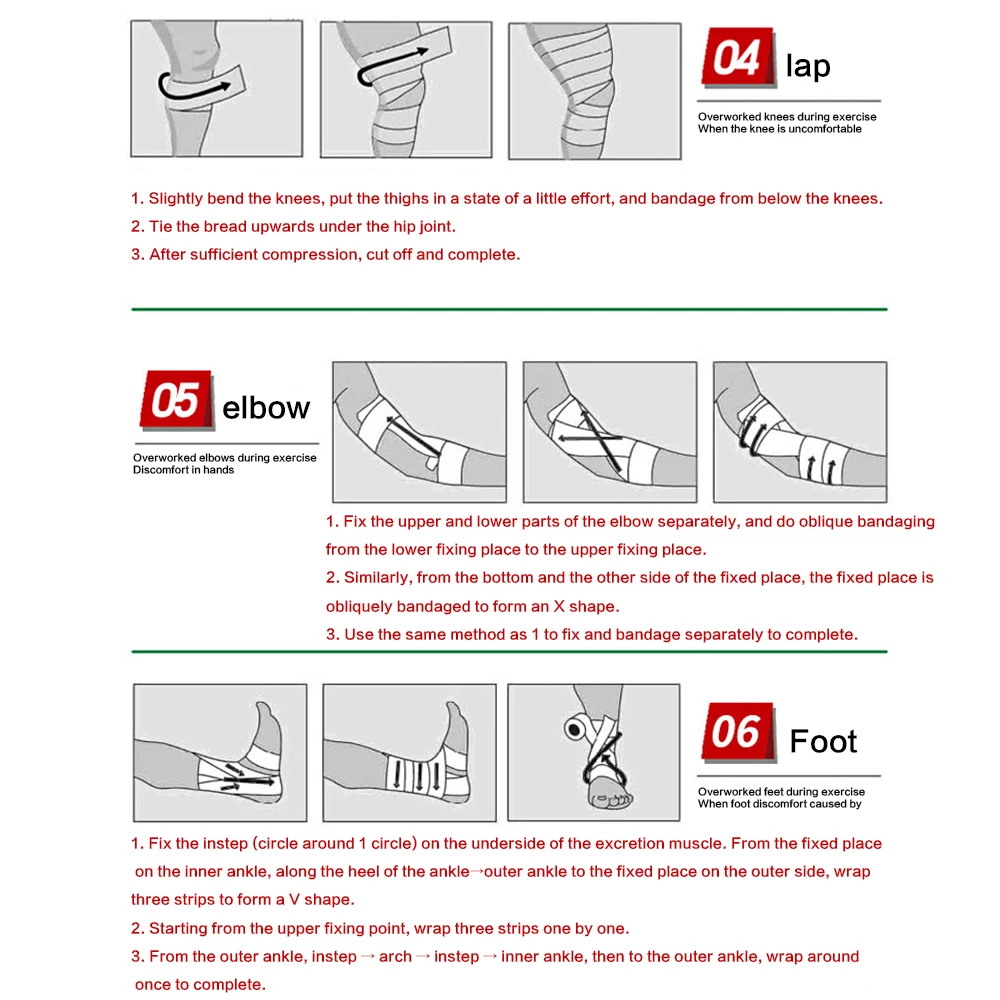 04 lap

Overworked knees during exercise
When the knee is uncomfortable

1. Slightly bend the knees, put the thighs in a state of a little effort, and bandage from below the knees.
2. Tie the bread upwards under the hip joint.
3. After sufficient compression, cut off and complete.

05 elbow

Overworked elbows during exercise
Discomfort in hands

1. Fix the upper and lower parts of the elbow separately, and do oblique bandaging from the lower fixing place to the upper fixing place.
2. Similarly, from the bottom and the other side of the fixed place, the fixed place is obliquely bandaged to form an X shape.
3. Use the same method as 1 to fix and bandage separately to complete.

06 Foot

Overworked feet during exercise
When foot discomfort caused by

1. Fix the instep (circle around 1 circle) on the underside of the excretion muscle. From the fixed place on the inner ankle, along the heel of the ankle→outer ankle to the fixed place on the outer side, wrap three strips to form a V shape.
2. Starting from the upper fixing point, wrap three strips one by one.
3. From the outer ankle, instep → arch → instep → inner ankle, then to the outer ankle, wrap around once to complete.