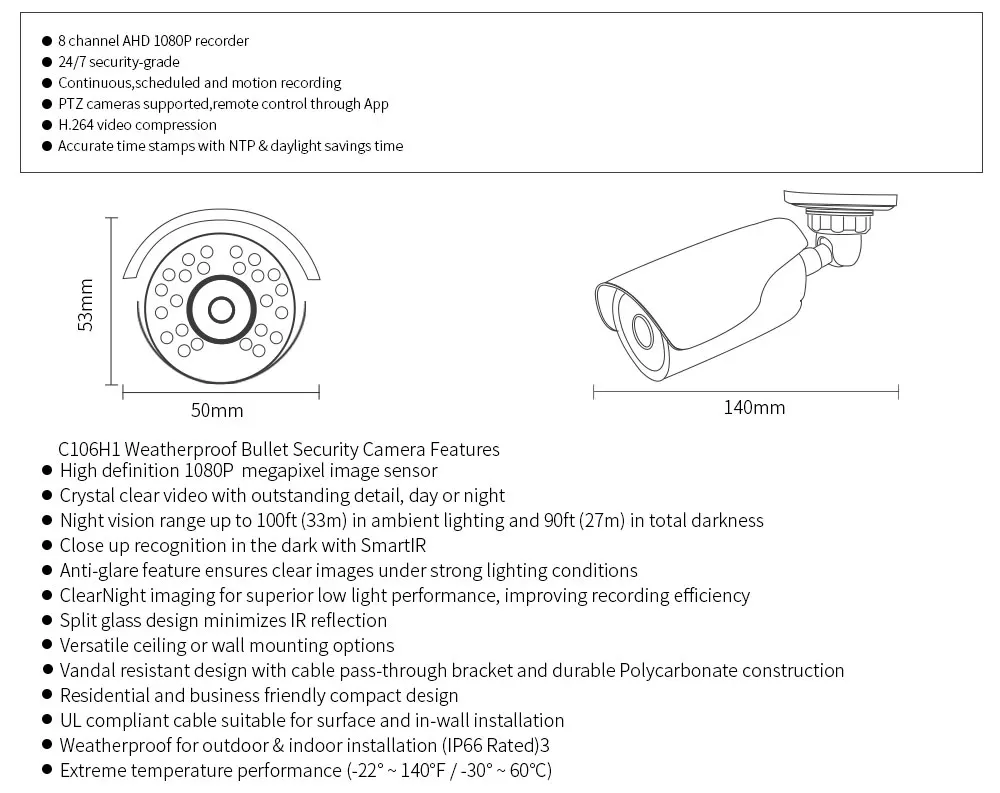 ● 8 channel AHD 1080P recorder
● 24/7 security-grade
● Continuous,scheduled and motion recording
● PTZ cameras supported,remote control through App
● H.264 video compression
● Accurate time stamps with NTP & daylight savings time

53mm

50mm

140mm

C106H1 Weatherproof Bullet Security Camera Features
● High definition 1080P megapixel image sensor
● Crystal clear video with outstanding detail, day or night
● Night vision range up to 100ft (33m) in ambient lighting and 90ft (27m) in total darkness
● Close up recognition in the dark with SmartIR
● Anti-glare feature ensures clear images under strong lighting conditions
● ClearNight imaging for superior low light performance, improving recording efficiency
● Split glass design minimizes IR reflection
● Versatile ceiling or wall mounting options
● Vandal resistant design with cable pass-through bracket and durable Polycarbonate construction
● Residential and business friendly compact design
● UL compliant cable suitable for surface and in-wall installation
● Weatherproof for outdoor & indoor installation (IP66 Rated)3
● Extreme temperature performance (-22° ~ 140°F / -30° ~ 60°C)