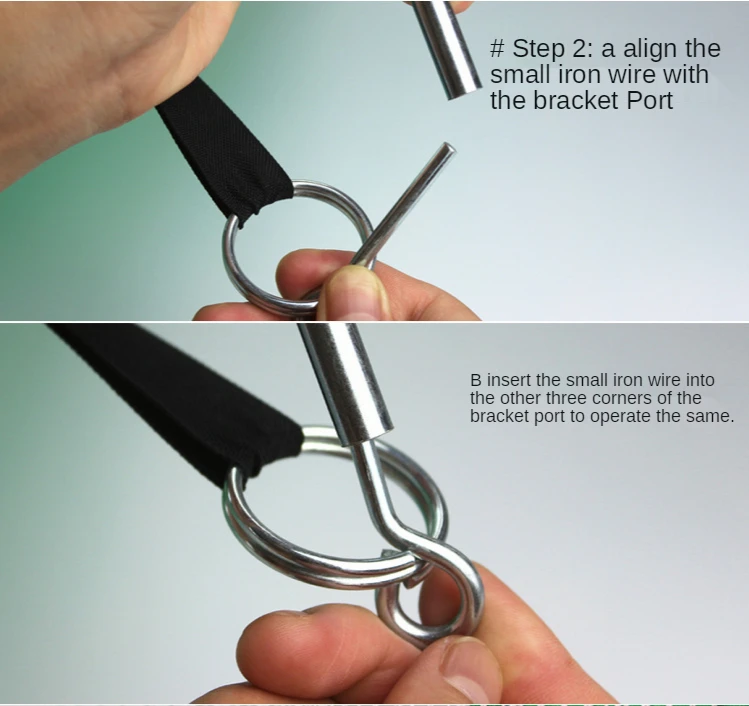 # Step 2: a align the small iron wire with the bracket Port

B insert the small iron wire into the other three corners of the bracket port to operate the same.