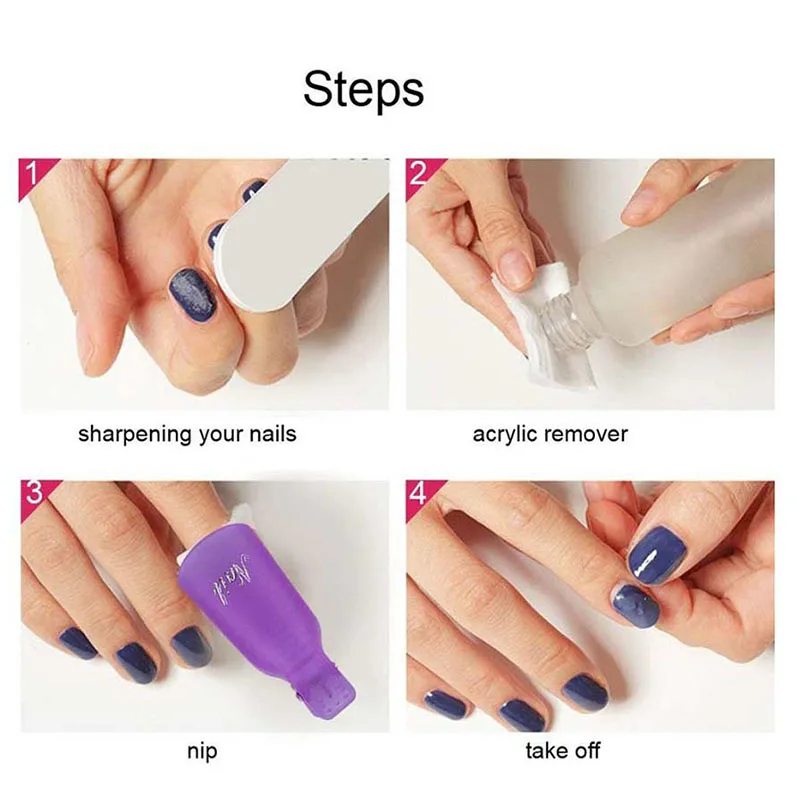 Steps

1

sharpening your nails

2

acrylic remover

3

Nail

nip

4

take off