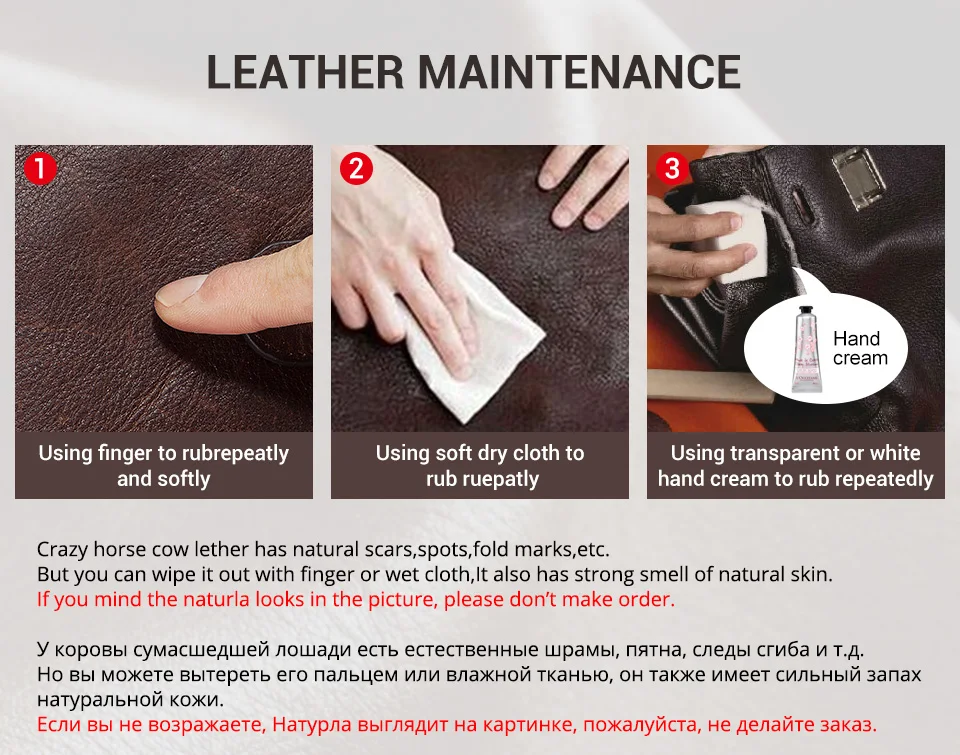 LEATHER MAINTENANCE

1

Using finger to rubrepeatly and softly

2

Using soft dry cloth to rub ruepatly

3

Hand cream

Using transparent or white hand cream to rub repeatedly

Crazy horse cow lether has natural scars,spots,fold marks,etc.
But you can wipe it out with finger or wet cloth,It also has strong smell of natural skin.
If you mind the naturla looks in the picture, please don't make order.

У коровы сумасшедшей лошади есть естественные шрамы, пятна, следы сгиба и т.д.
Но вы можете вытереть его пальцем или влажной тканью, он также имеет сильный запах натуральной кожи.
Если вы не возражаете, Натурла выглядит на картинке, пожалуйста, не делайте заказ.